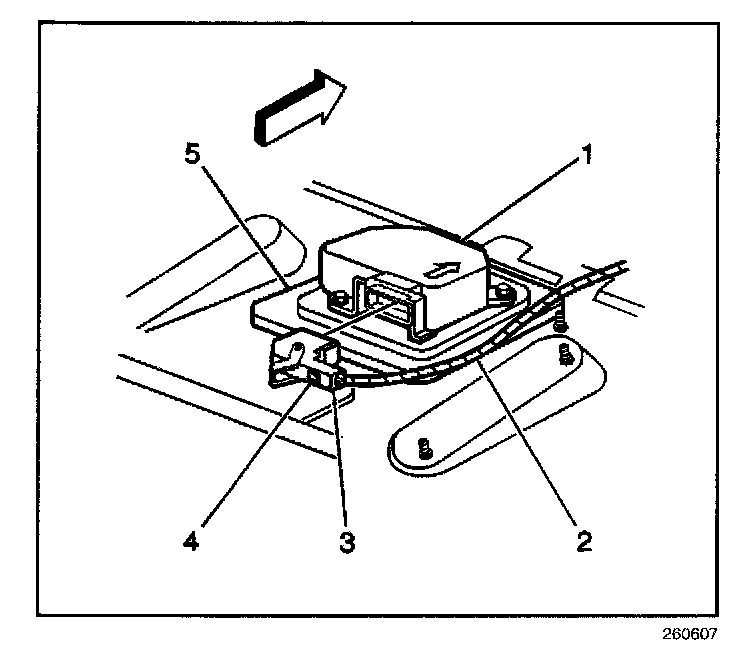 5
1
4
3
2
260607