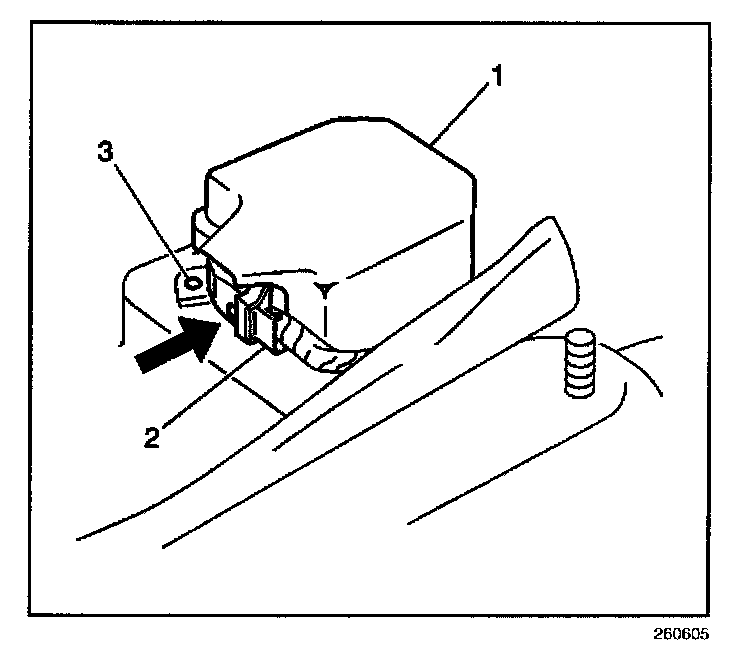 1
3
2
260605