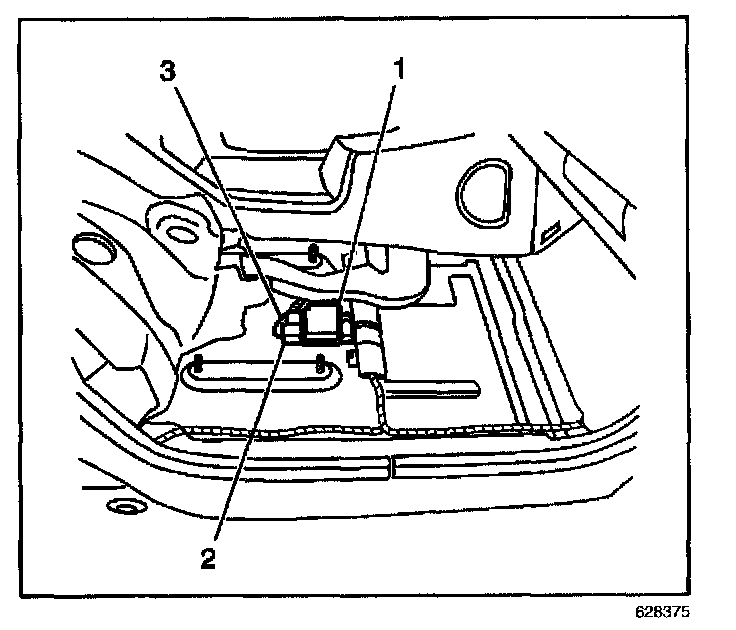 3
1
2
628375