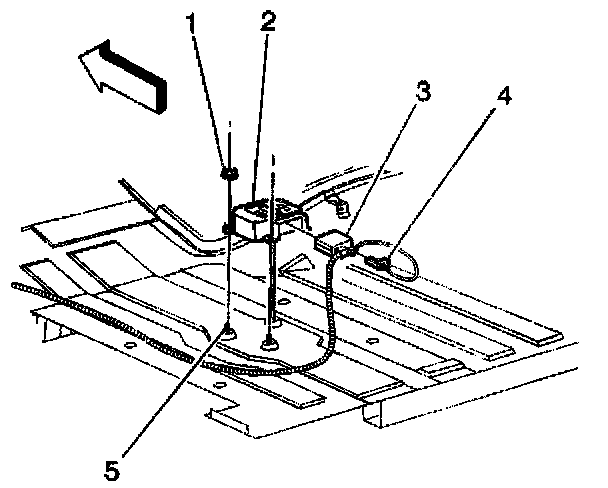 1
2
3
4
5