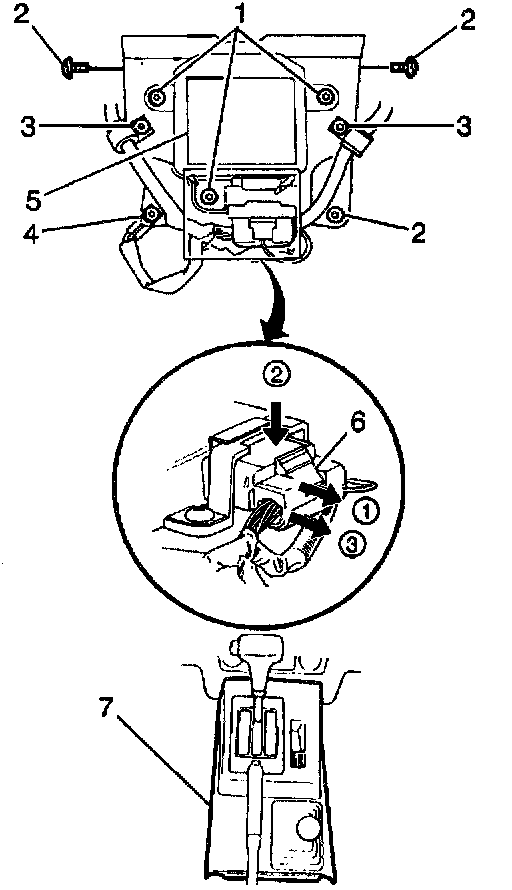 2
1
2
3
3
5
4
2
2
6
1
3
7