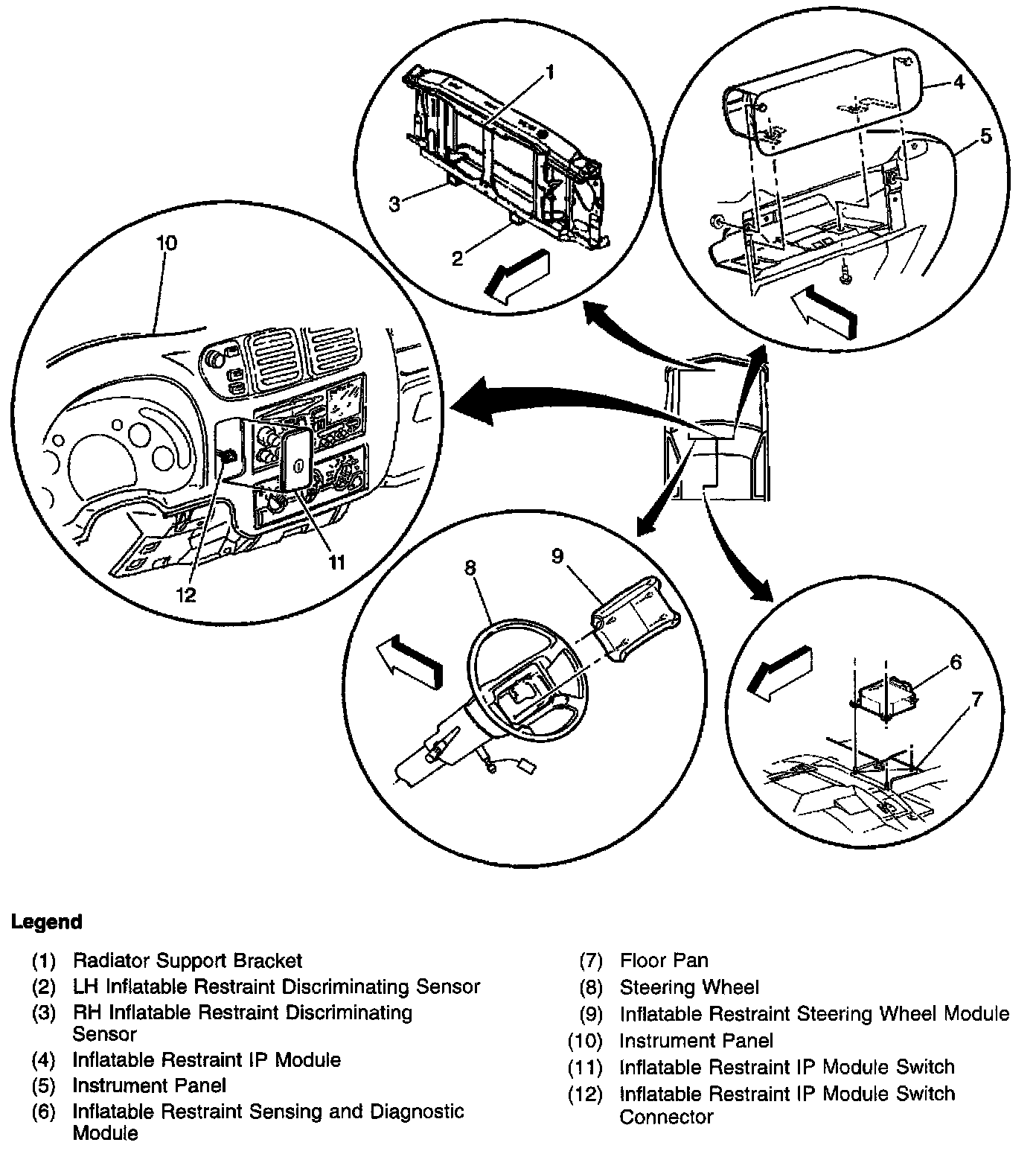 1
4
5
3
2
10
11
12
8
9
6
7

**Legend**

(1) Radiator Support Bracket
(2) LH Inflatable Restraint Discriminating Sensor
(3) RH Inflatable Restraint Discriminating Sensor
(4) Inflatable Restraint IP Module
(5) Instrument Panel
(6) Inflatable Restraint Sensing and Diagnostic Module

(7) Floor Pan
(8) Steering Wheel
(9) Inflatable Restraint Steering Wheel Module
(10) Instrument Panel
(11) Inflatable Restraint IP Module Switch
(12) Inflatable Restraint IP Module Switch Connector