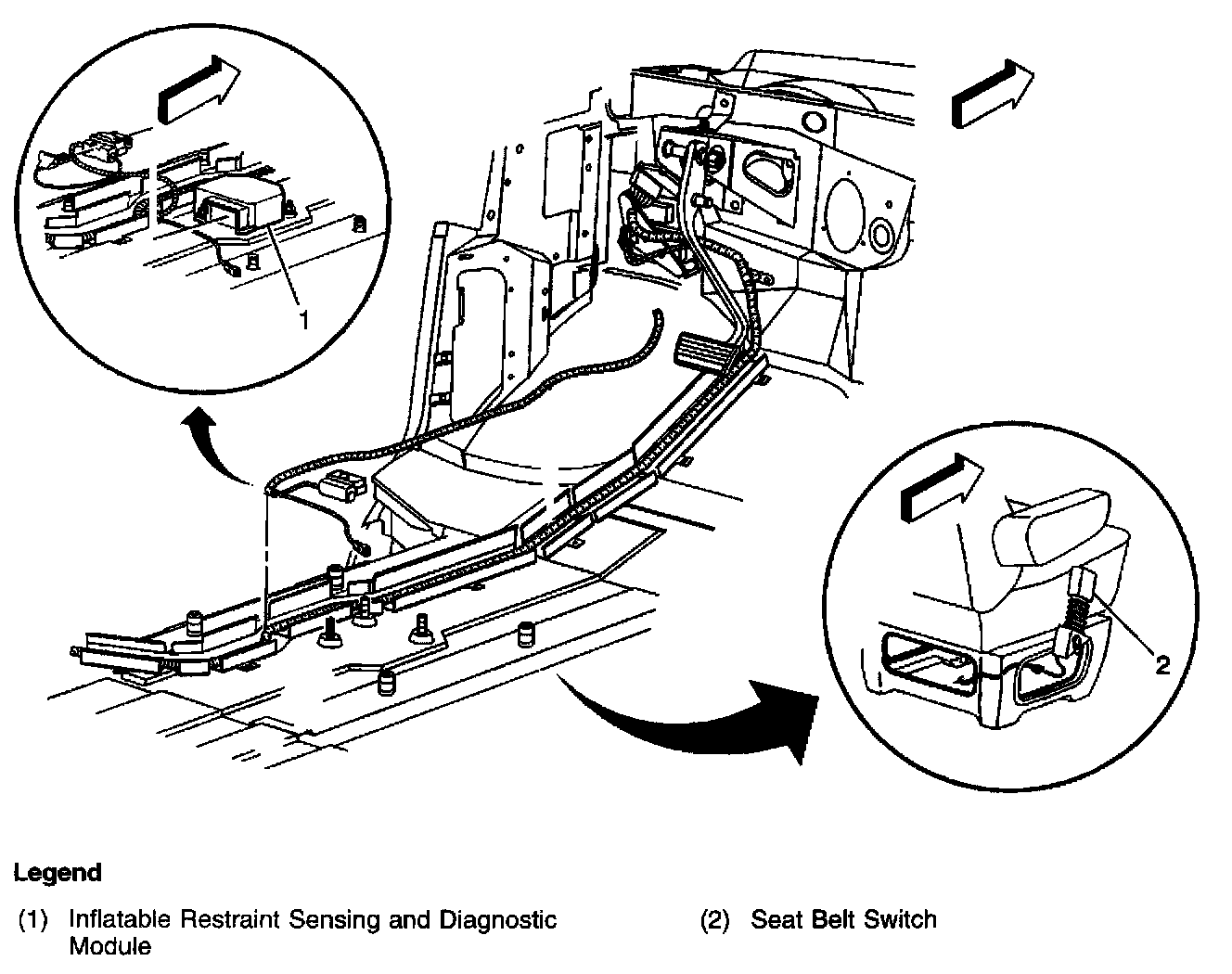 1

2

Legend

(1) Inflatable Restraint Sensing and Diagnostic Module

(2) Seat Belt Switch