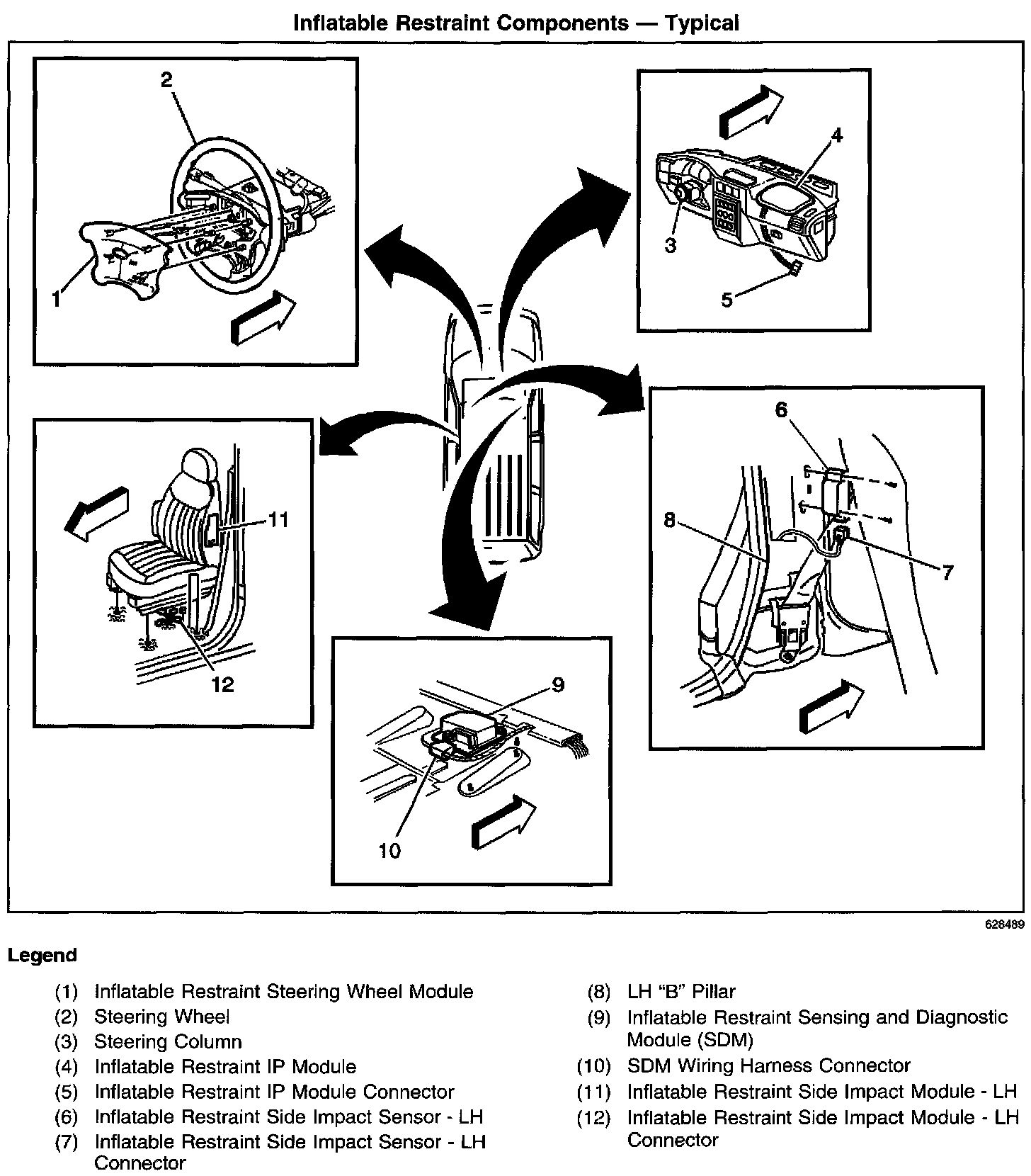 Inflatable Restraint Components — Typical

2

1

4

3

5

6

8

7

11

12

9

10

628489

Legend

(1) Inflatable Restraint Steering Wheel Module
(2) Steering Wheel
(3) Steering Column
(4) Inflatable Restraint IP Module
(5) Inflatable Restraint IP Module Connector
(6) Inflatable Restraint Side Impact Sensor - LH
(7) Inflatable Restraint Side Impact Sensor - LH Connector

(8) LH "B" Pillar
(9) Inflatable Restraint Sensing and Diagnostic Module (SDM)
(10) SDM Wiring Harness Connector
(11) Inflatable Restraint Side Impact Module - LH
(12) Inflatable Restraint Side Impact Module - LH Connector