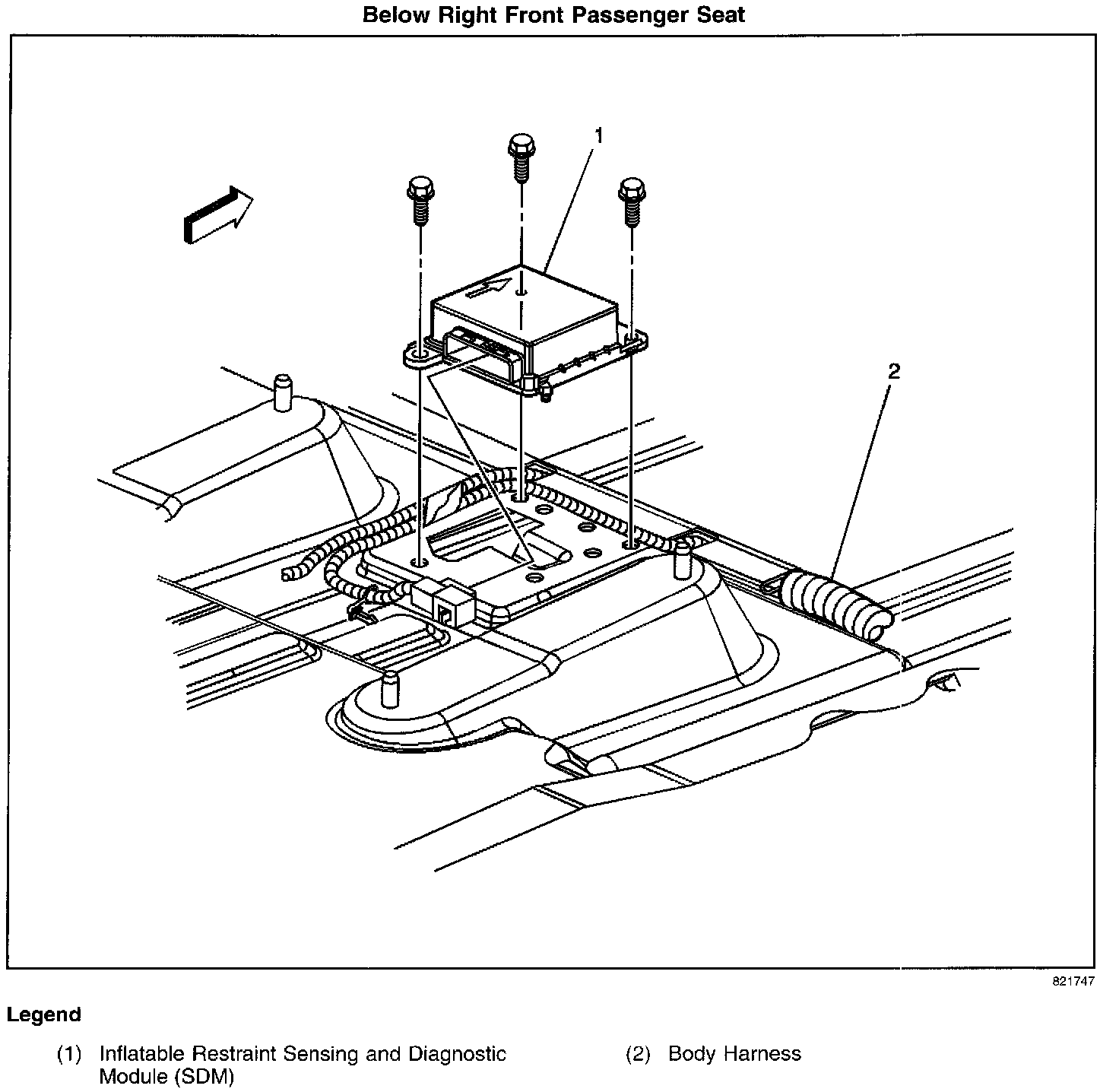 Below Right Front Passenger Seat

1

2

821747

Legend

(1) Inflatable Restraint Sensing and Diagnostic Module (SDM)

(2) Body Harness