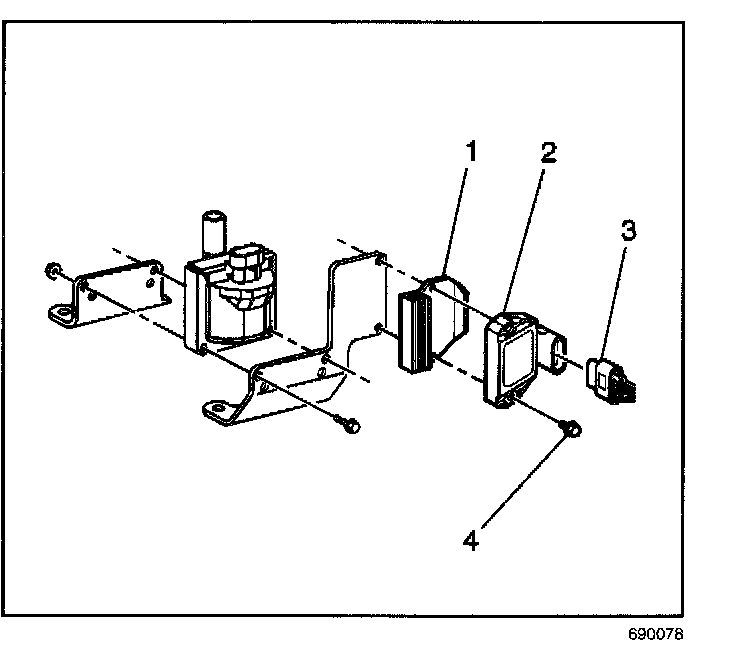 1
2
3
4
690078