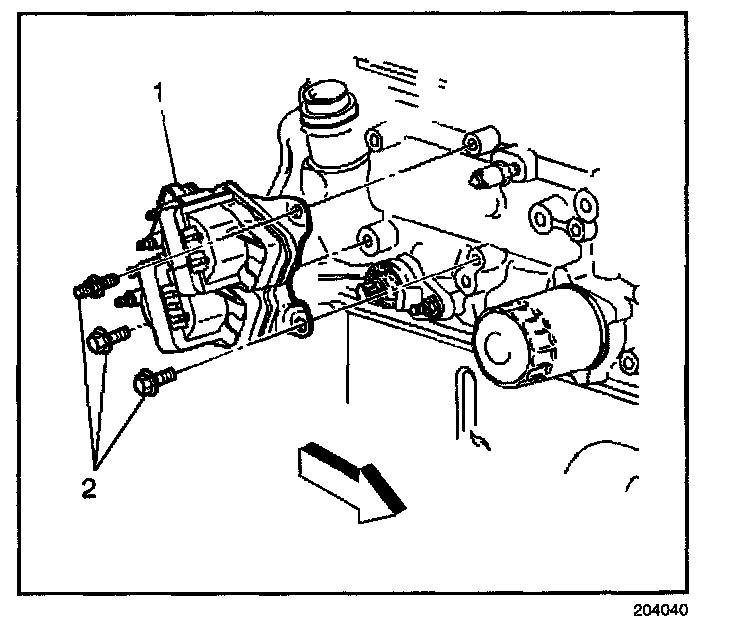 1

2

204040