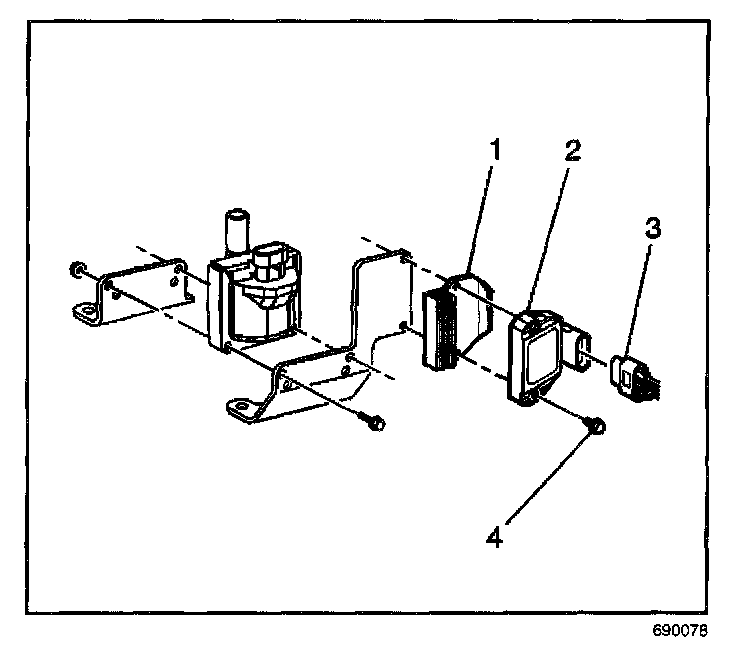 1
2
3
4
690078