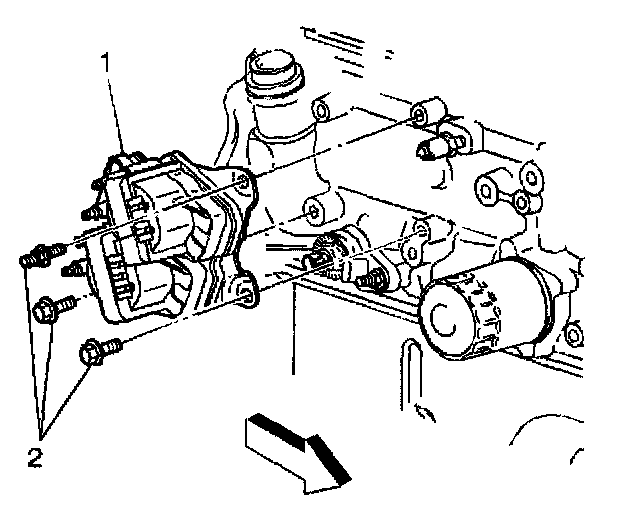 1

2