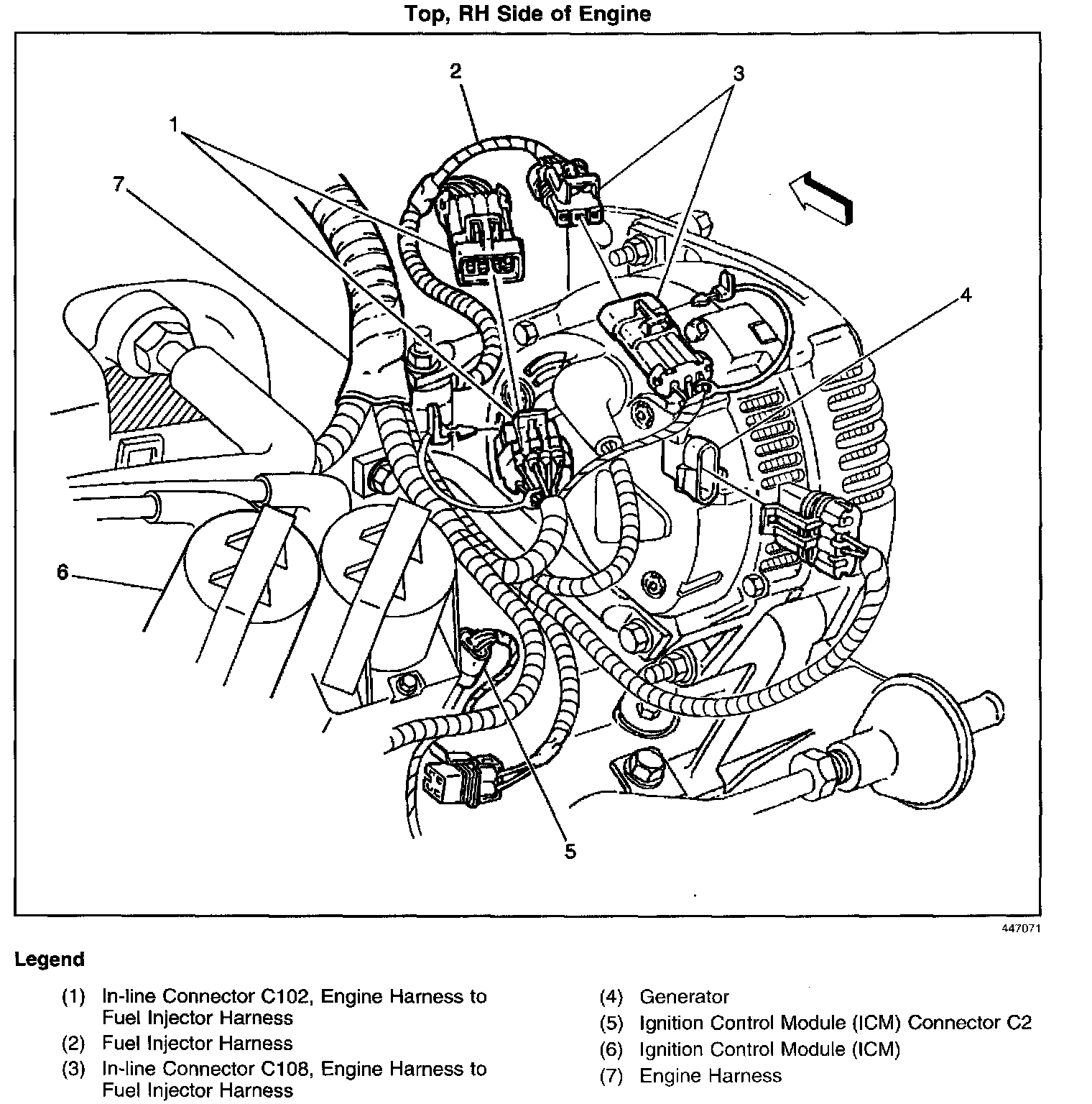 Top, RH Side of Engine

2
3
1
7
4
6
5

447071

Legend

(1) In-line Connector C102, Engine Harness to Fuel Injector Harness
(2) Fuel Injector Harness
(3) In-line Connector C108, Engine Harness to Fuel Injector Harness

(4) Generator
(5) Ignition Control Module (ICM) Connector C2
(6) Ignition Control Module (ICM)
(7) Engine Harness