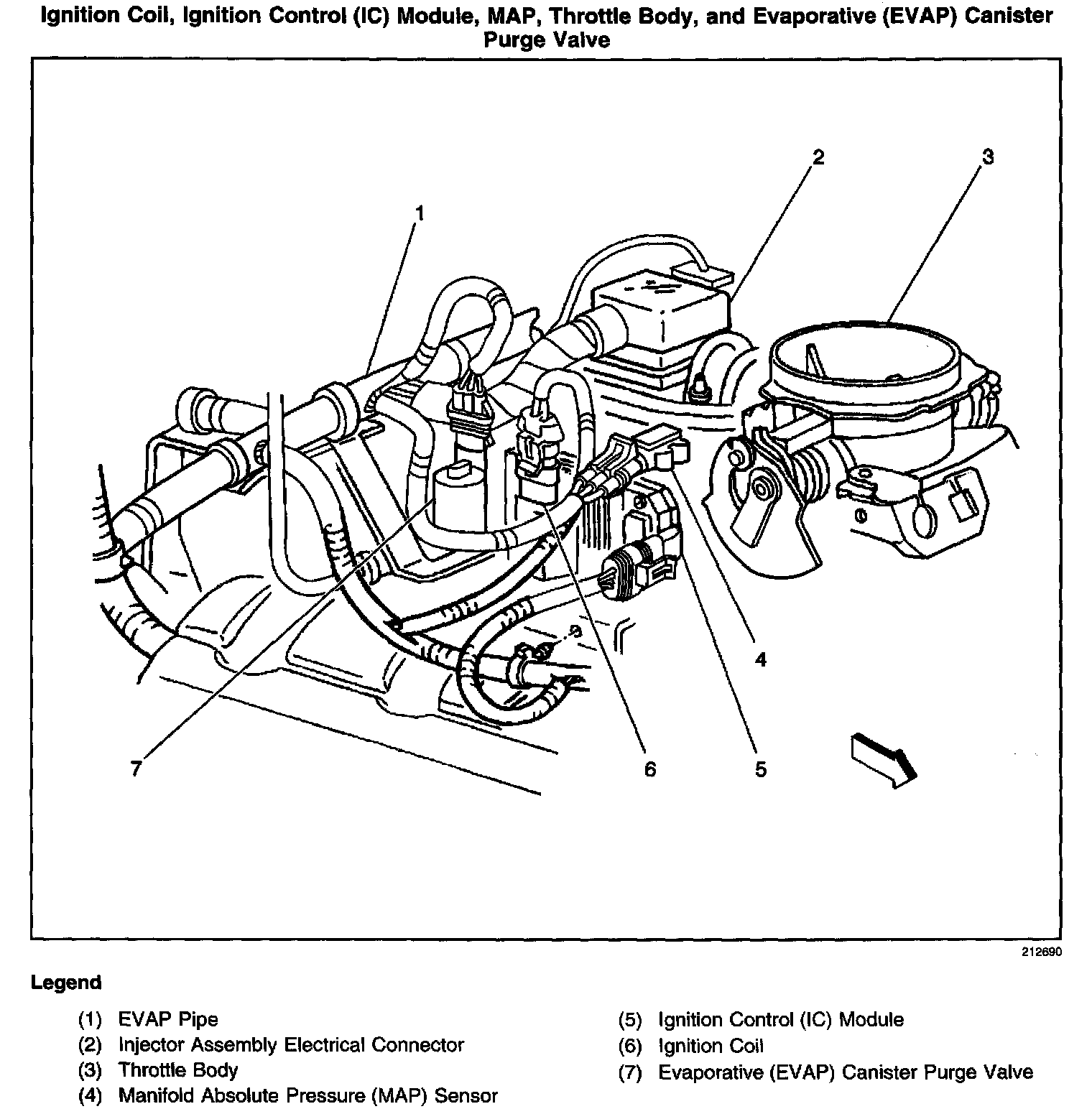 Ignition Coil, Ignition Control (IC) Module, MAP, Throttle Body, and Evaporative (EVAP) Canister Purge Valve

2

3

1

4

7

6

5

212690

Legend

(1) EVAP Pipe
(2) Injector Assembly Electrical Connector
(3) Throttle Body
(4) Manifold Absolute Pressure (MAP) Sensor

(5) Ignition Control (IC) Module
(6) Ignition Coil
(7) Evaporative (EVAP) Canister Purge Valve