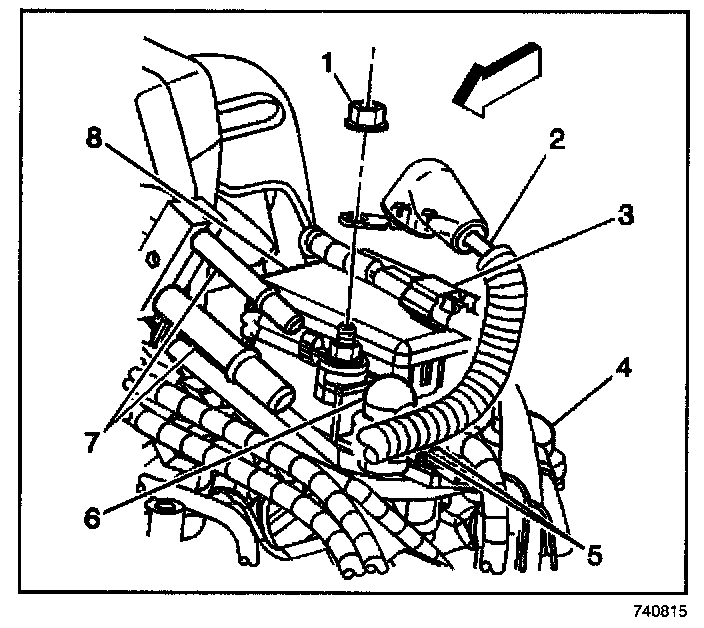 1
8
2
3
4
7
6
5
740815