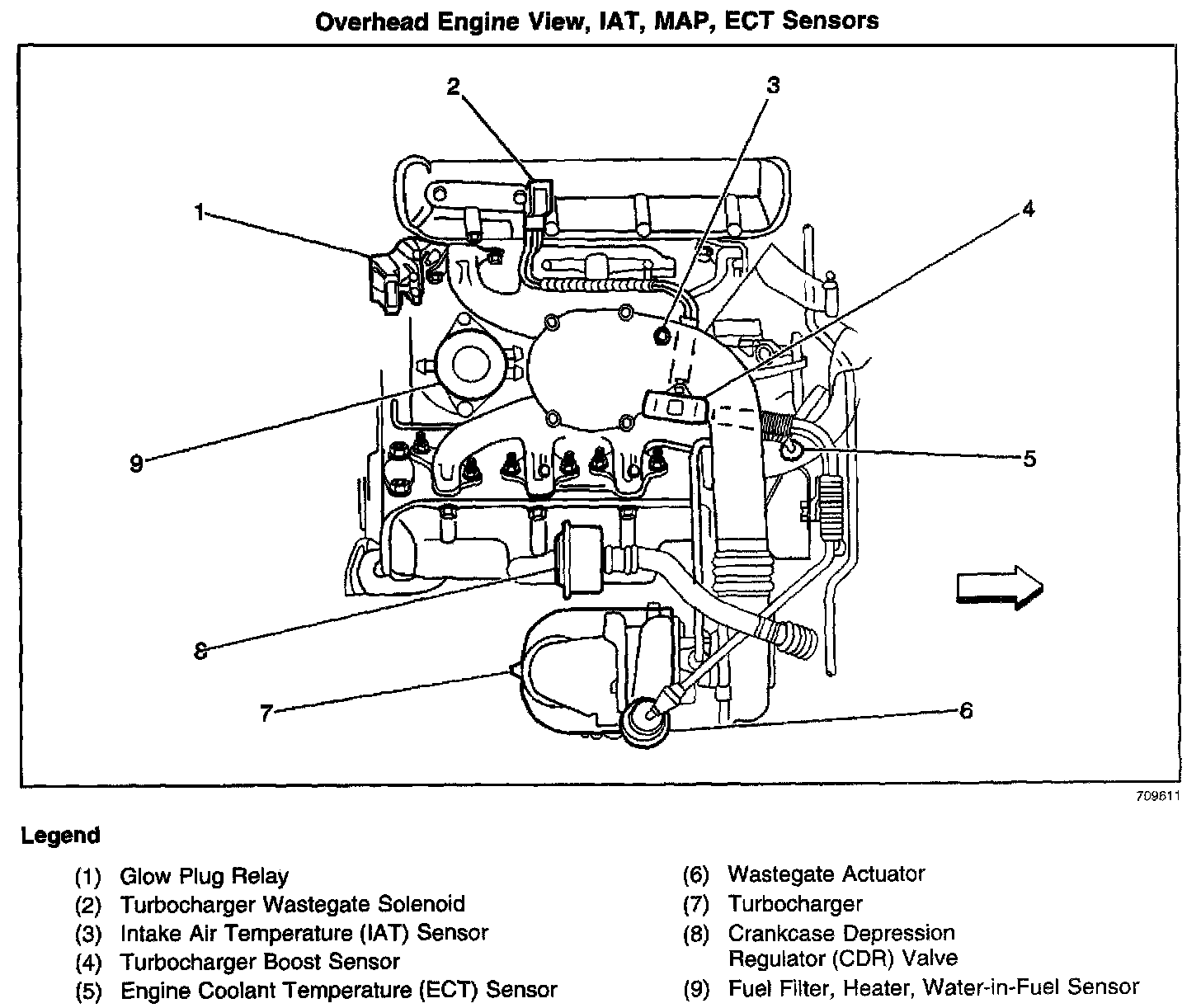 Overhead Engine View, IAT, MAP, ECT Sensors

2
3
1
4
9
5
8
7
6

709611

Legend

(1) Glow Plug Relay
(2) Turbocharger Wastegate Solenoid
(3) Intake Air Temperature (IAT) Sensor
(4) Turbocharger Boost Sensor
(5) Engine Coolant Temperature (ECT) Sensor

(6) Wastegate Actuator
(7) Turbocharger
(8) Crankcase Depression Regulator (CDR) Valve
(9) Fuel Filter, Heater, Water-in-Fuel Sensor