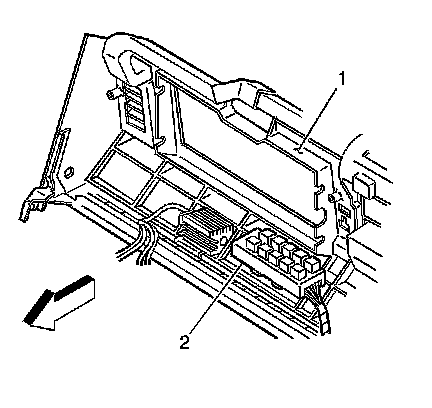 1
2