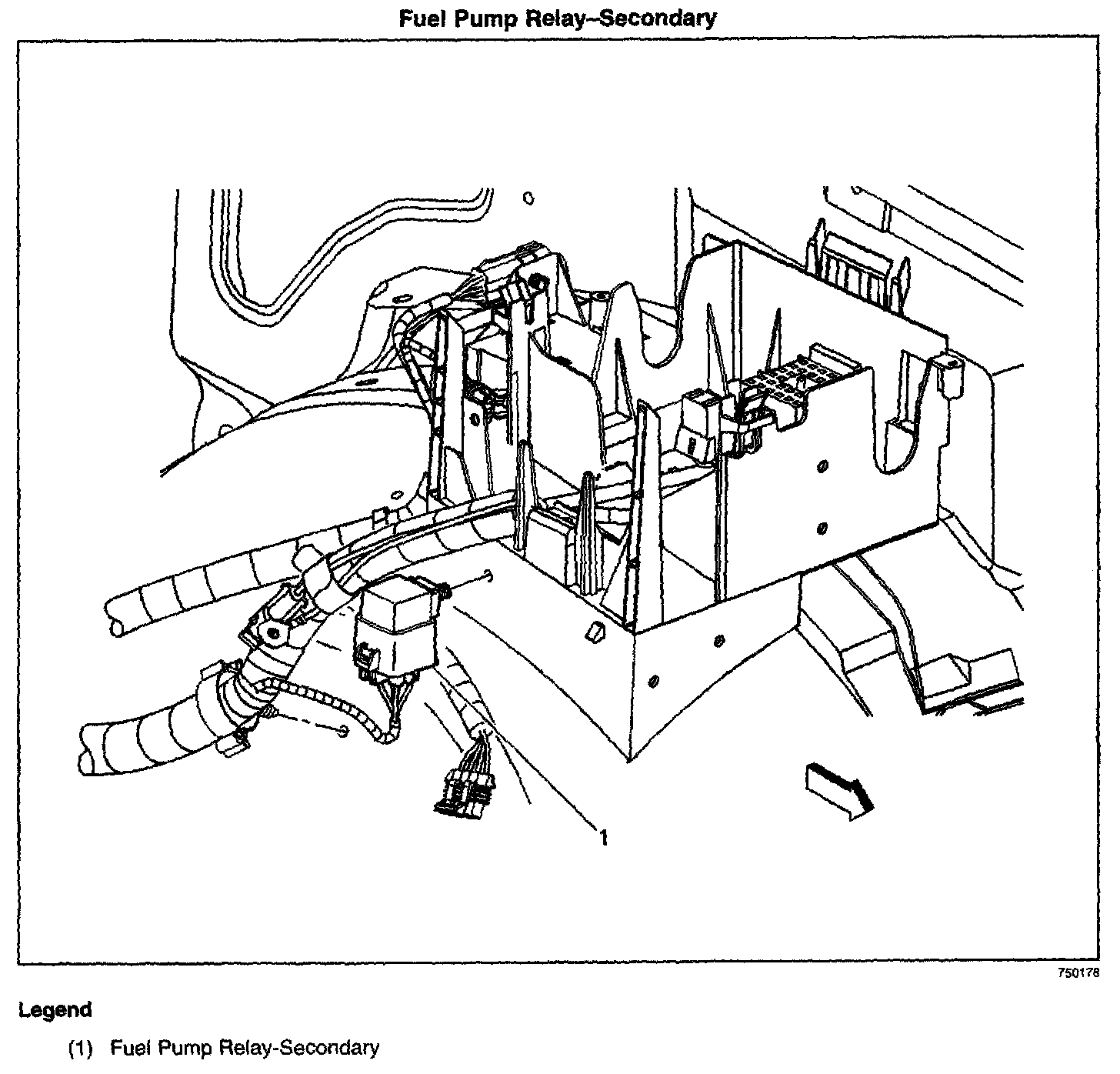 Fuel Pump Relay–Secondary

1

750178

Legend

(1) Fuel Pump Relay-Secondary