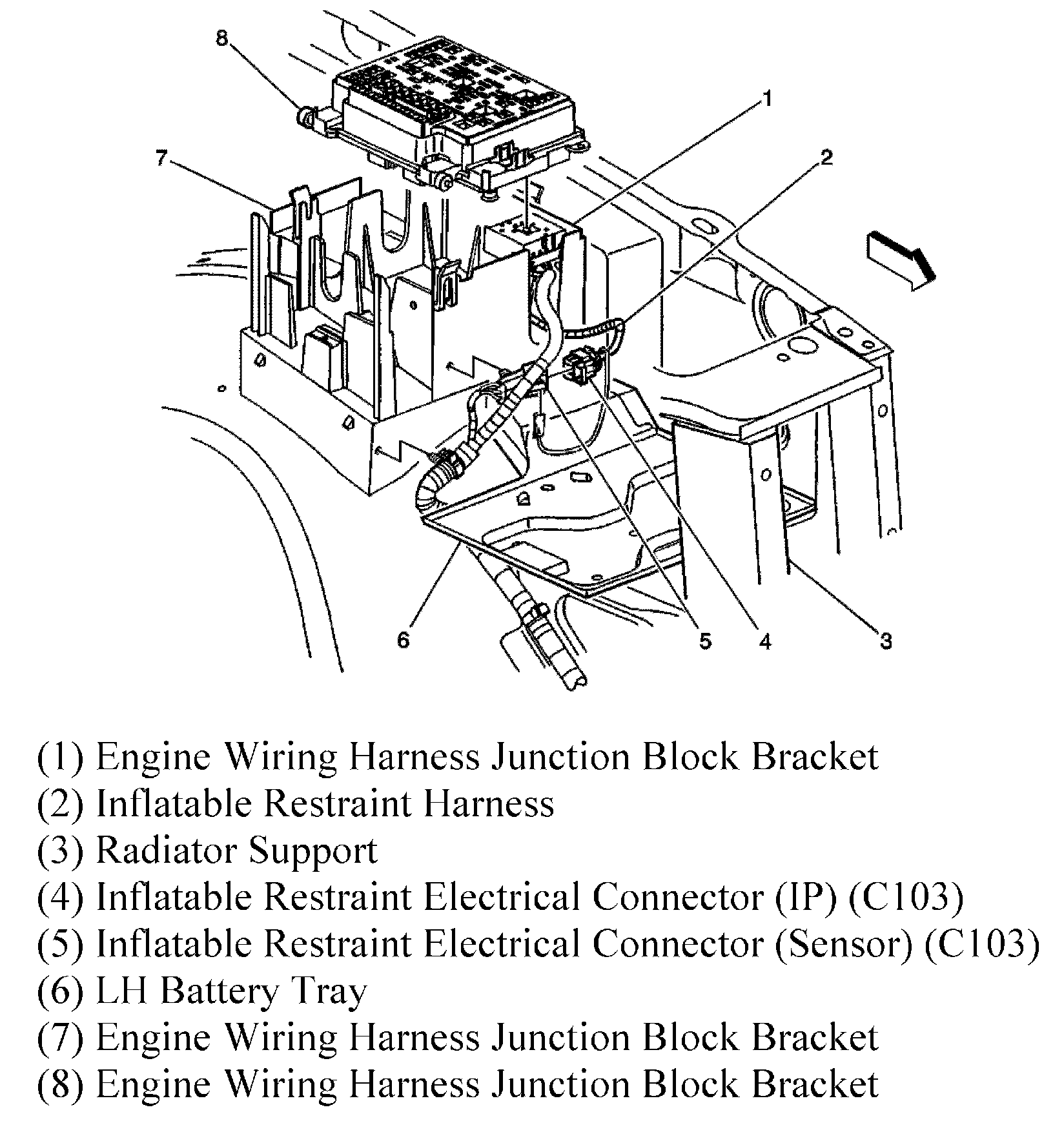 8
1
7
2
6
5
4
3

(1) Engine Wiring Harness Junction Block Bracket
(2) Inflatable Restraint Harness
(3) Radiator Support
(4) Inflatable Restraint Electrical Connector (IP) (C103)
(5) Inflatable Restraint Electrical Connector (Sensor) (C103)
(6) LH Battery Tray
(7) Engine Wiring Harness Junction Block Bracket
(8) Engine Wiring Harness Junction Block Bracket