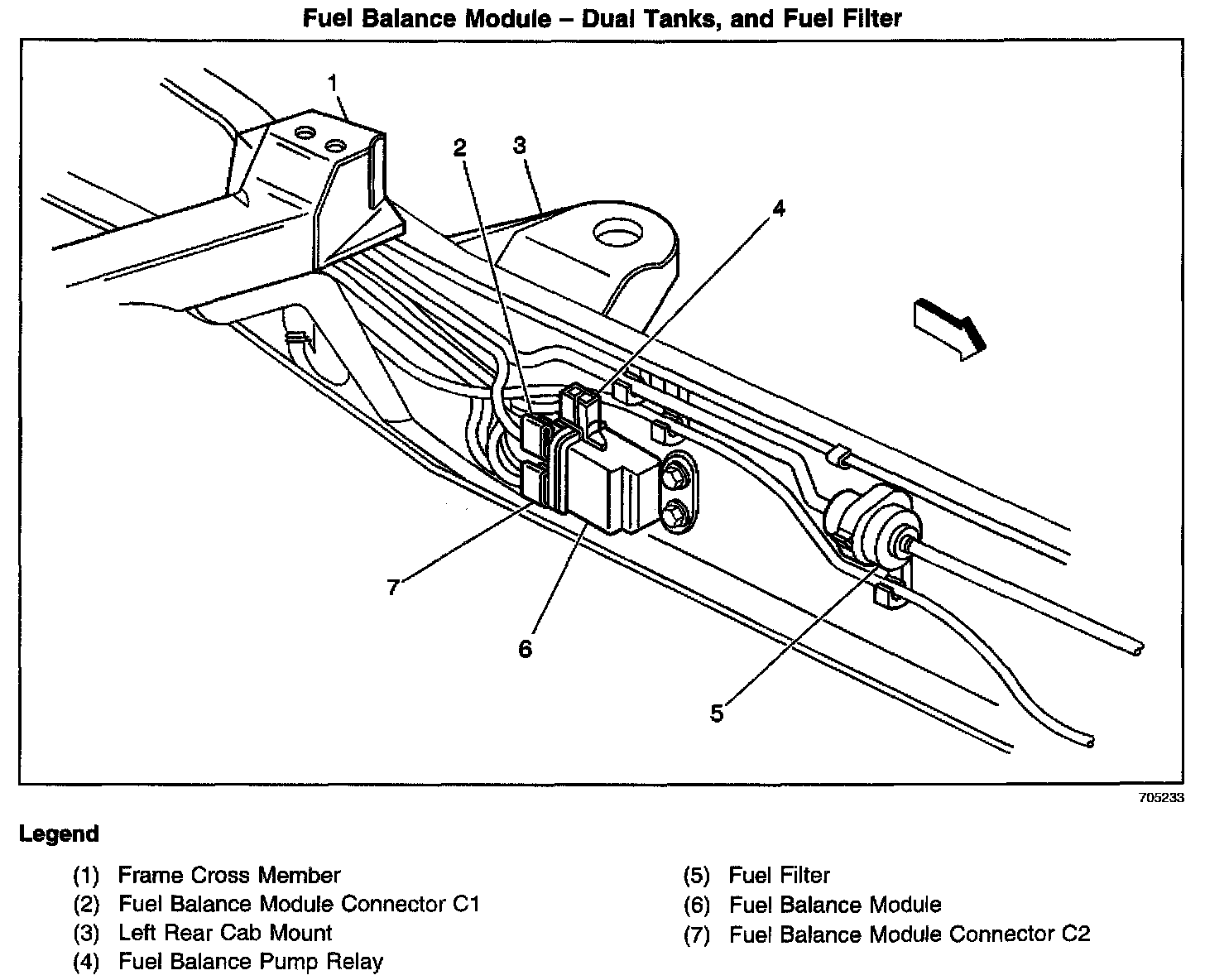 Fuel Balance Module – Dual Tanks, and Fuel Filter

1
2
3
4
7
6
5

705233

Legend

(1) Frame Cross Member
(2) Fuel Balance Module Connector C1
(3) Left Rear Cab Mount
(4) Fuel Balance Pump Relay

(5) Fuel Filter
(6) Fuel Balance Module
(7) Fuel Balance Module Connector C2