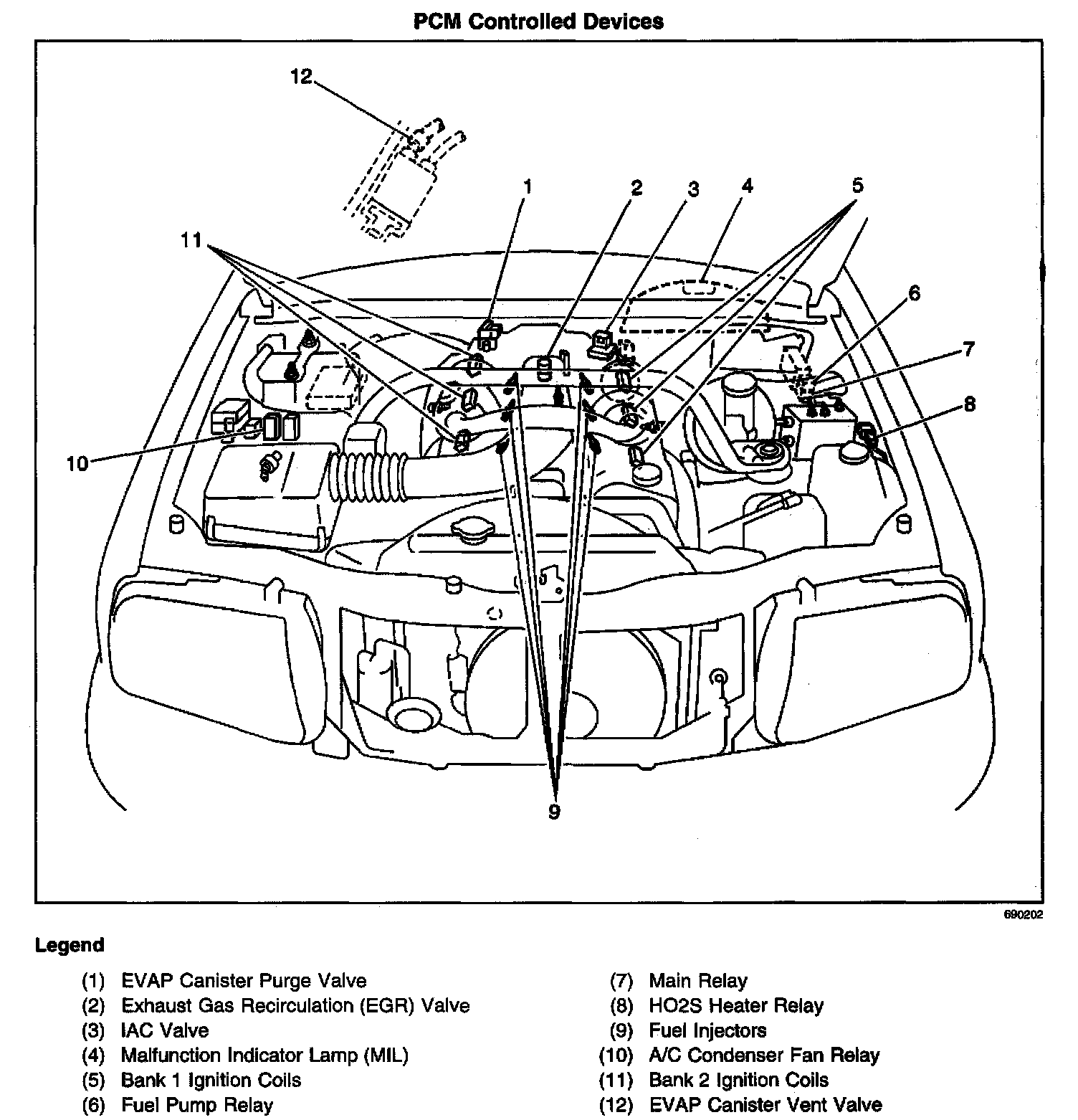 PCM Controlled Devices

12

1

2

3

4

5

11

6

7

8

10

9

690202

Legend

(1) EVAP Canister Purge Valve
(2) Exhaust Gas Recirculation (EGR) Valve
(3) IAC Valve
(4) Malfunction Indicator Lamp (MIL)
(5) Bank 1 Ignition Coils
(6) Fuel Pump Relay

(7) Main Relay
(8) HO2S Heater Relay
(9) Fuel Injectors
(10) A/C Condenser Fan Relay
(11) Bank 2 Ignition Coils
(12) EVAP Canister Vent Valve