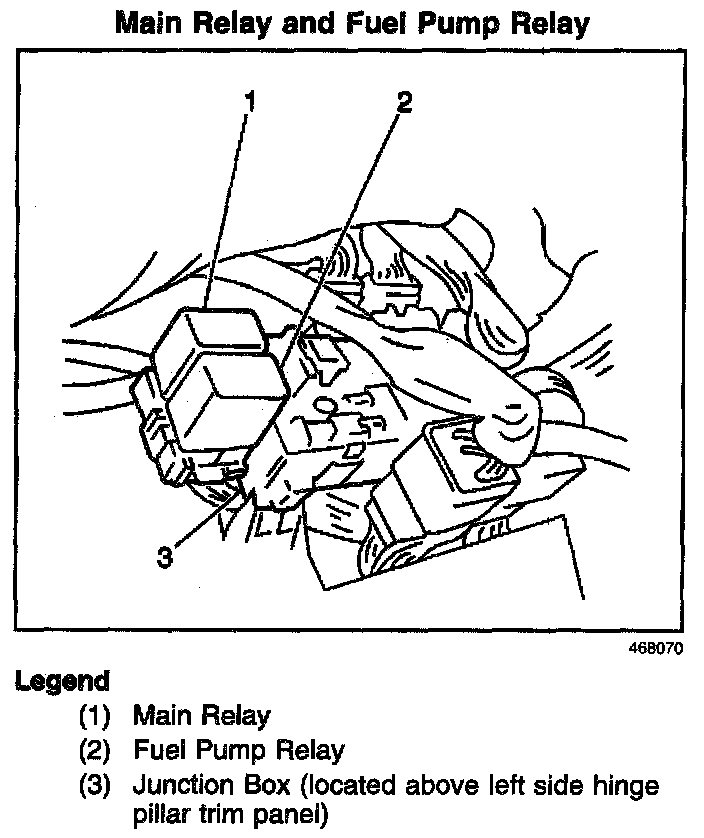 Main Relay and Fuel Pump Relay

1
2
3

468070

Legend

(1) Main Relay
(2) Fuel Pump Relay
(3) Junction Box (located above left side hinge pillar trim panel)