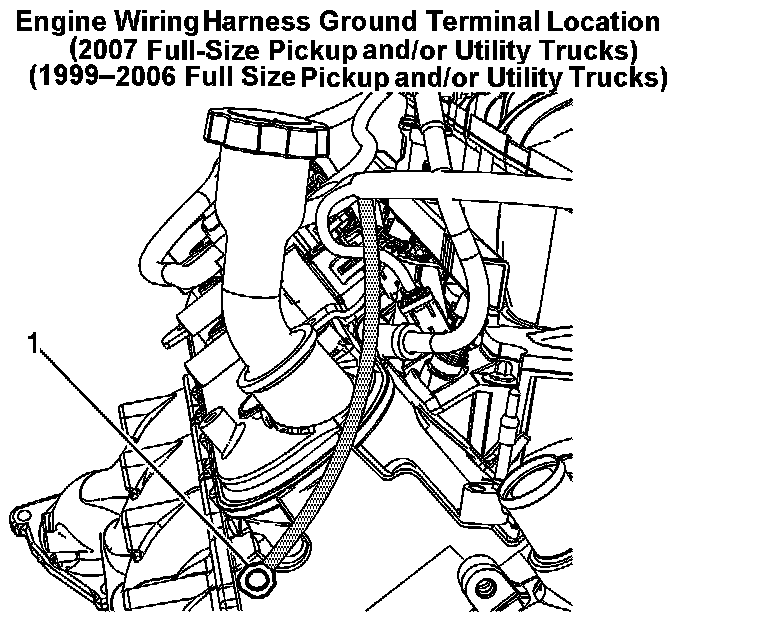 Engine Wiring Harness Ground Terminal Location
(2007 Full-Size Pickup and/or Utility Trucks)
(1999–2006 Full Size Pickup and/or Utility Trucks)

1