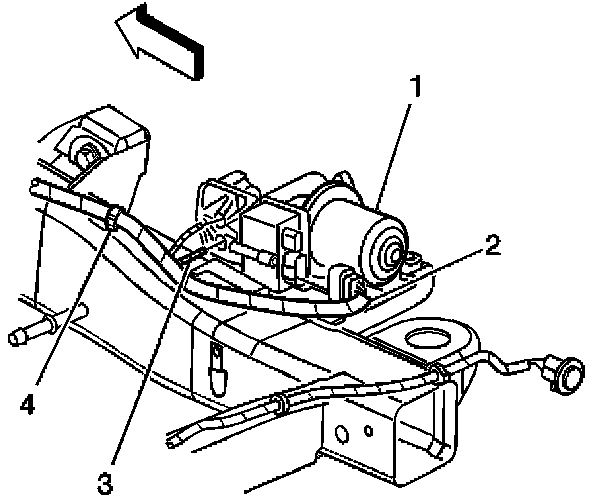 1
2
4
3