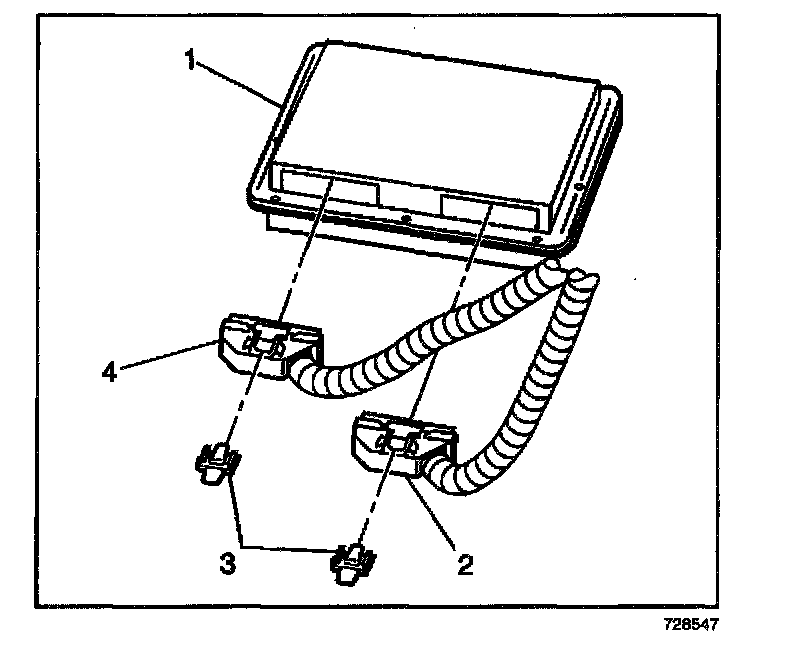 1
4
3
2
728547