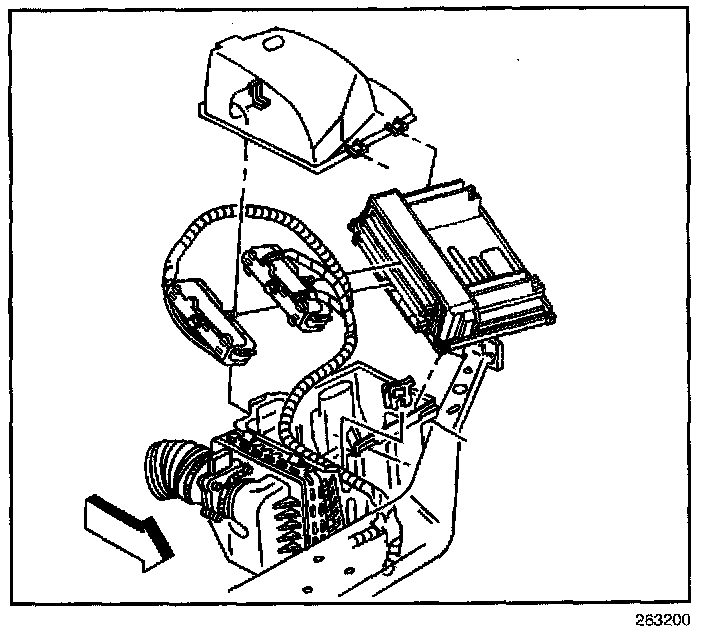 263200