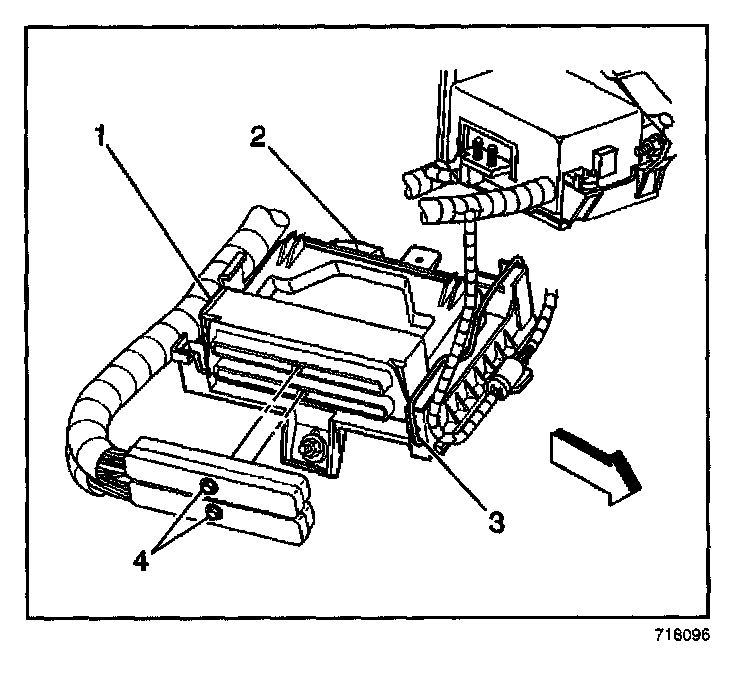 1
2
3
4
716096