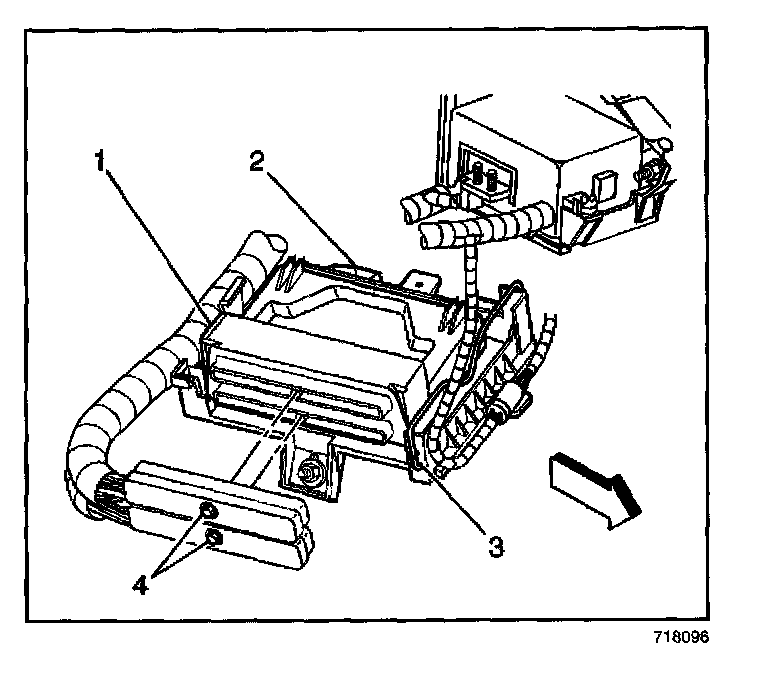 1
2
3
4
718096