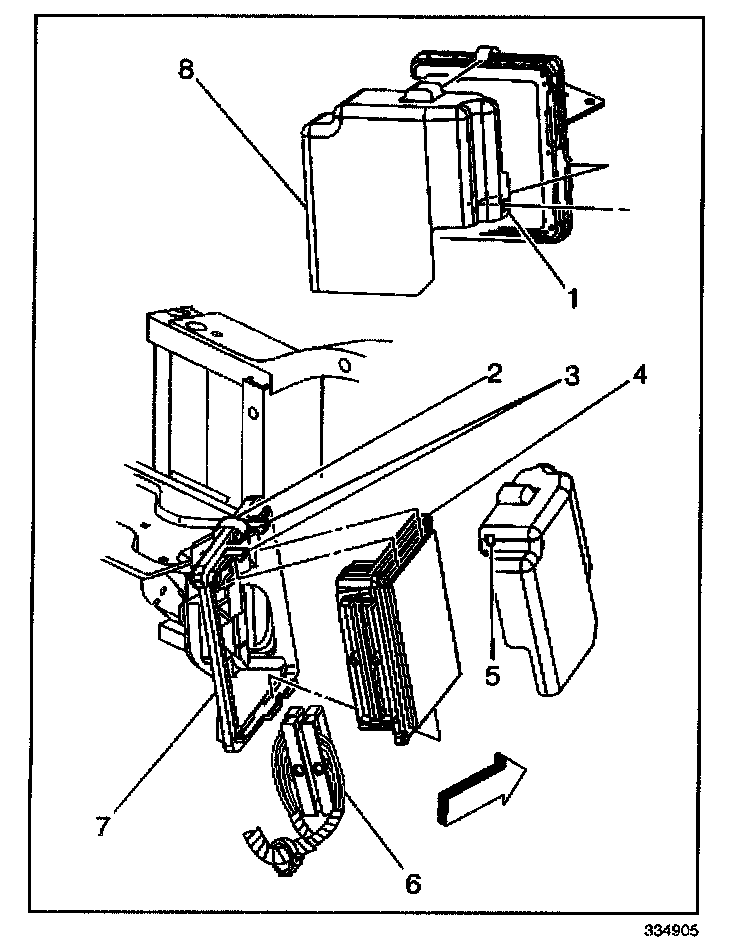 8
1
2
3
4
5
7
6
334905