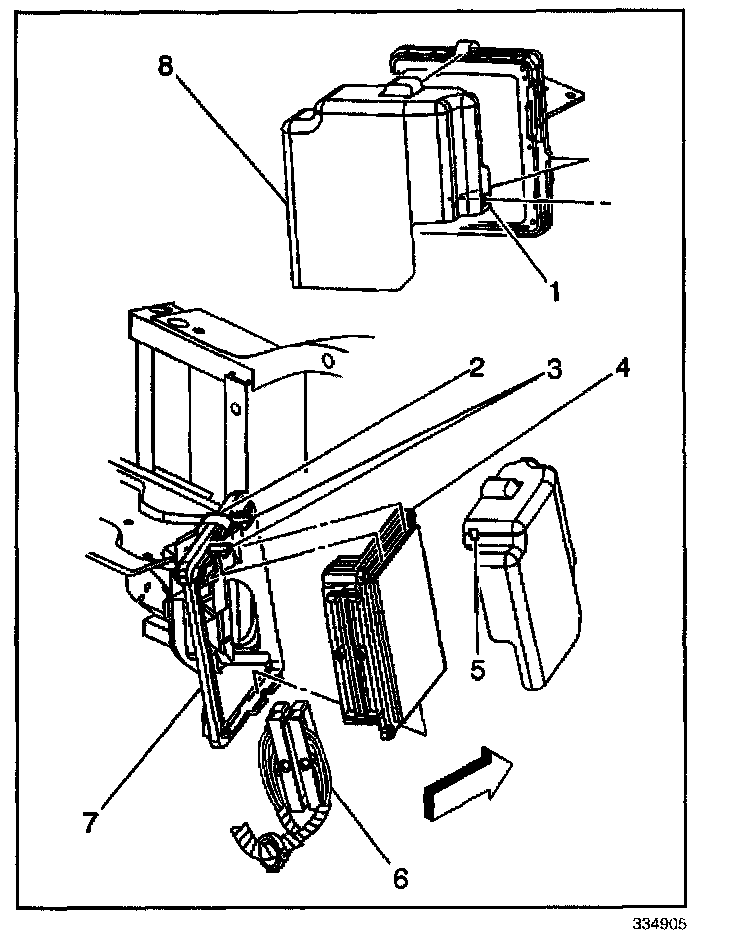 8
1
2
3
4
5
7
6
334905