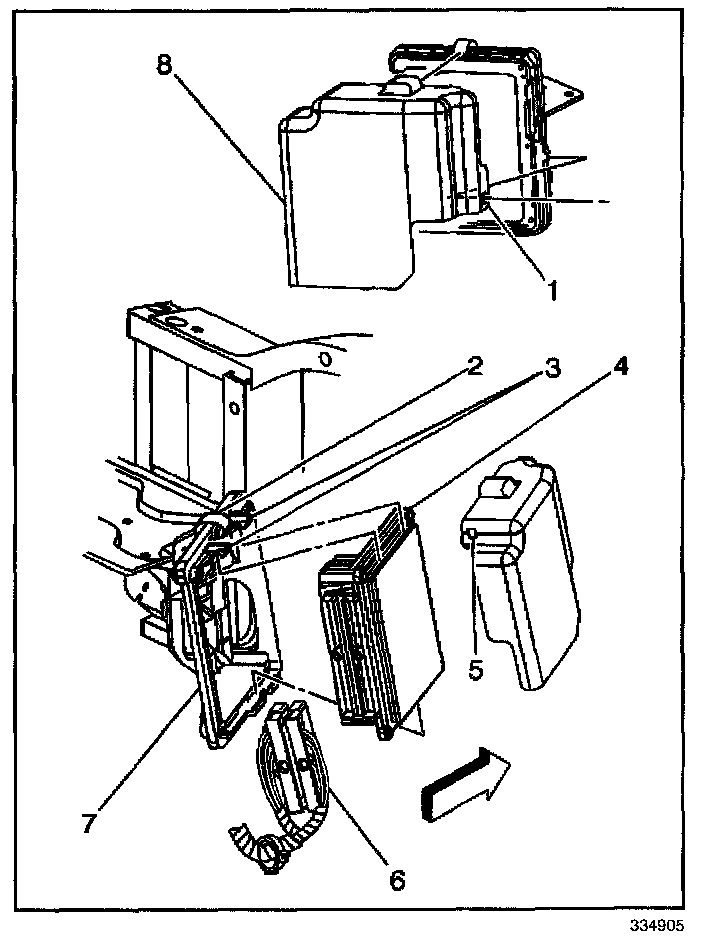 8
1
2
3
4
5
7
6
334905