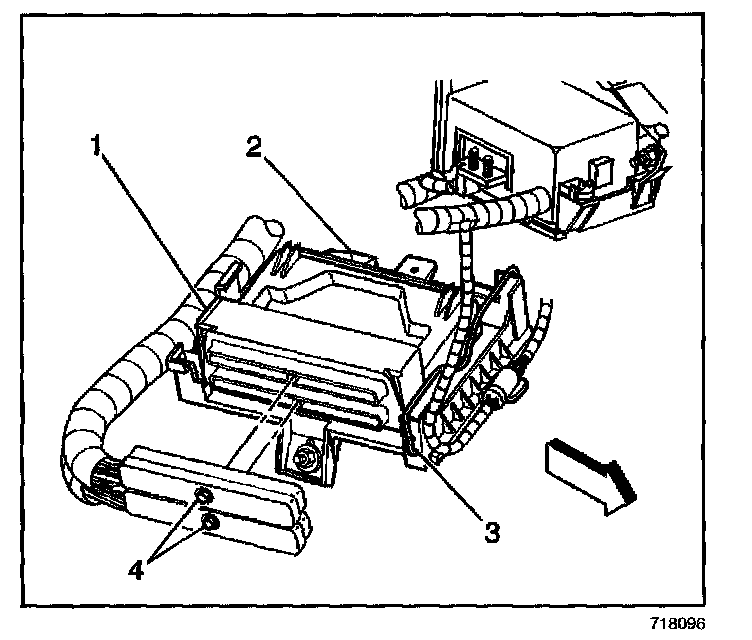 1
2
3
4
718096