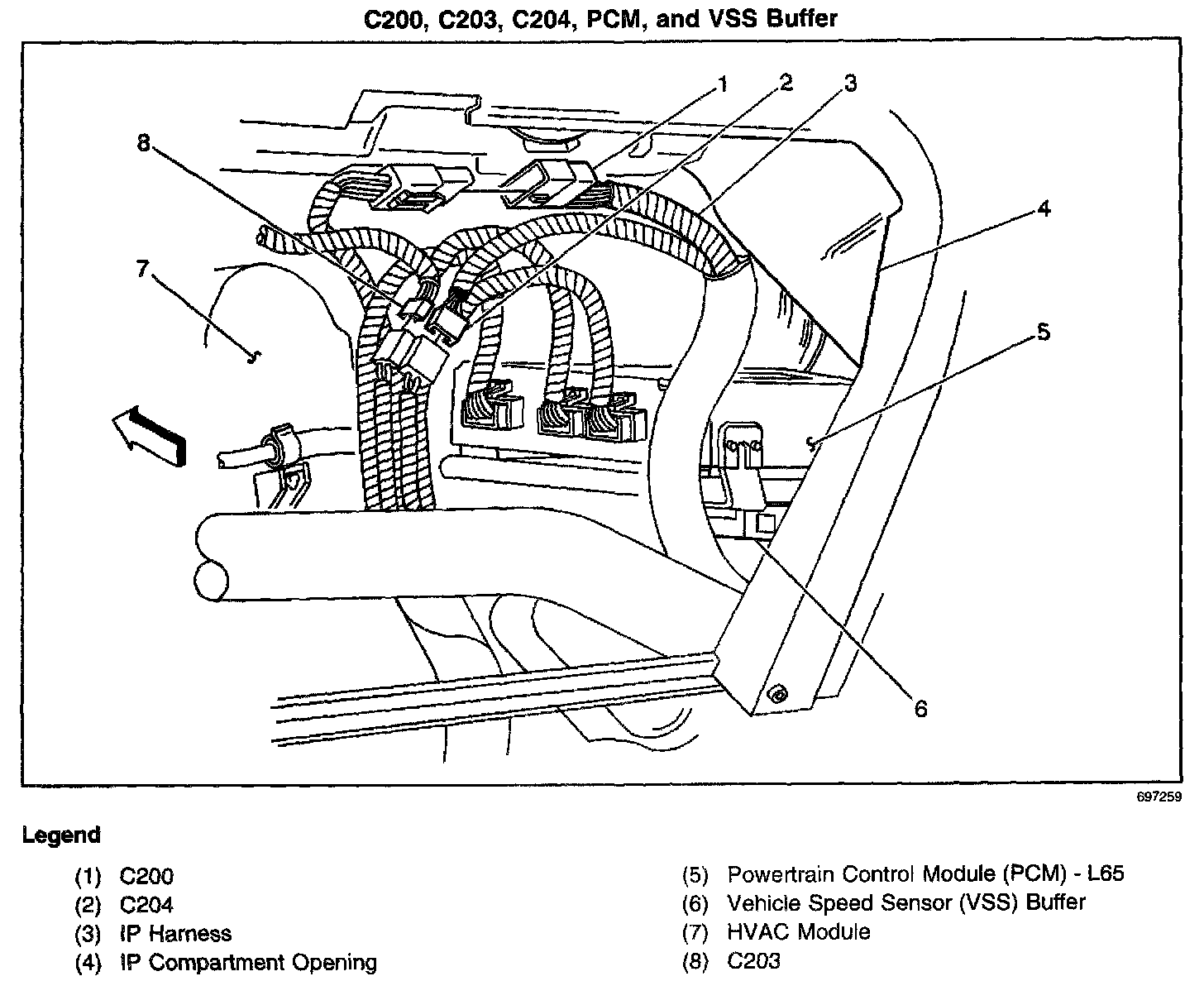 C200, C203, C204, PCM, and VSS Buffer

1
2
3
8
4
7
5
6

697259

Legend

(1) C200
(2) C204
(3) IP Harness
(4) IP Compartment Opening

(5) Powertrain Control Module (PCM) - L65
(6) Vehicle Speed Sensor (VSS) Buffer
(7) HVAC Module
(8) C203