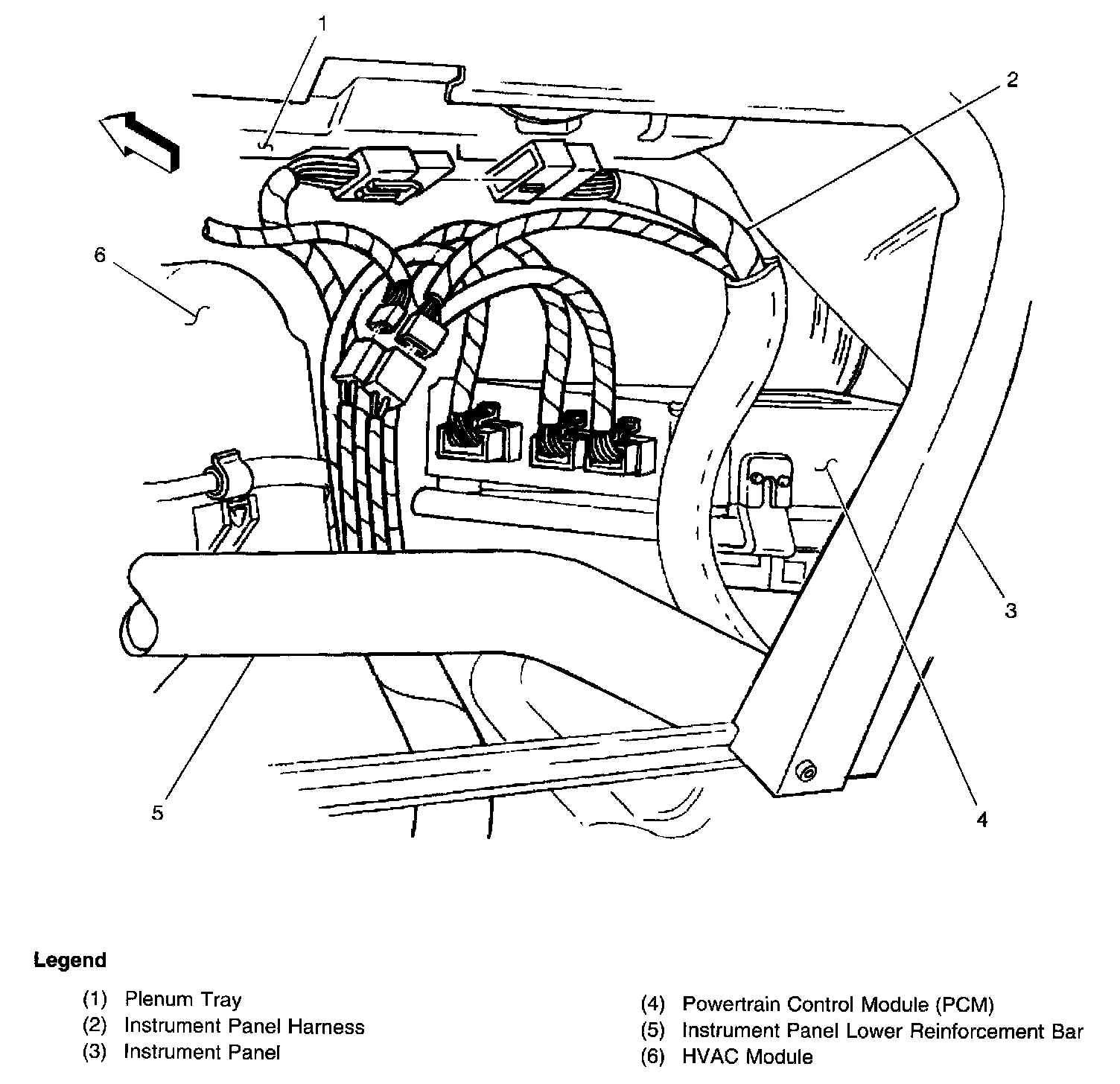 1
2
6
3
5
4

Legend

(1) Plenum Tray
(2) Instrument Panel Harness
(3) Instrument Panel

(4) Powertrain Control Module (PCM)
(5) Instrument Panel Lower Reinforcement Bar
(6) HVAC Module