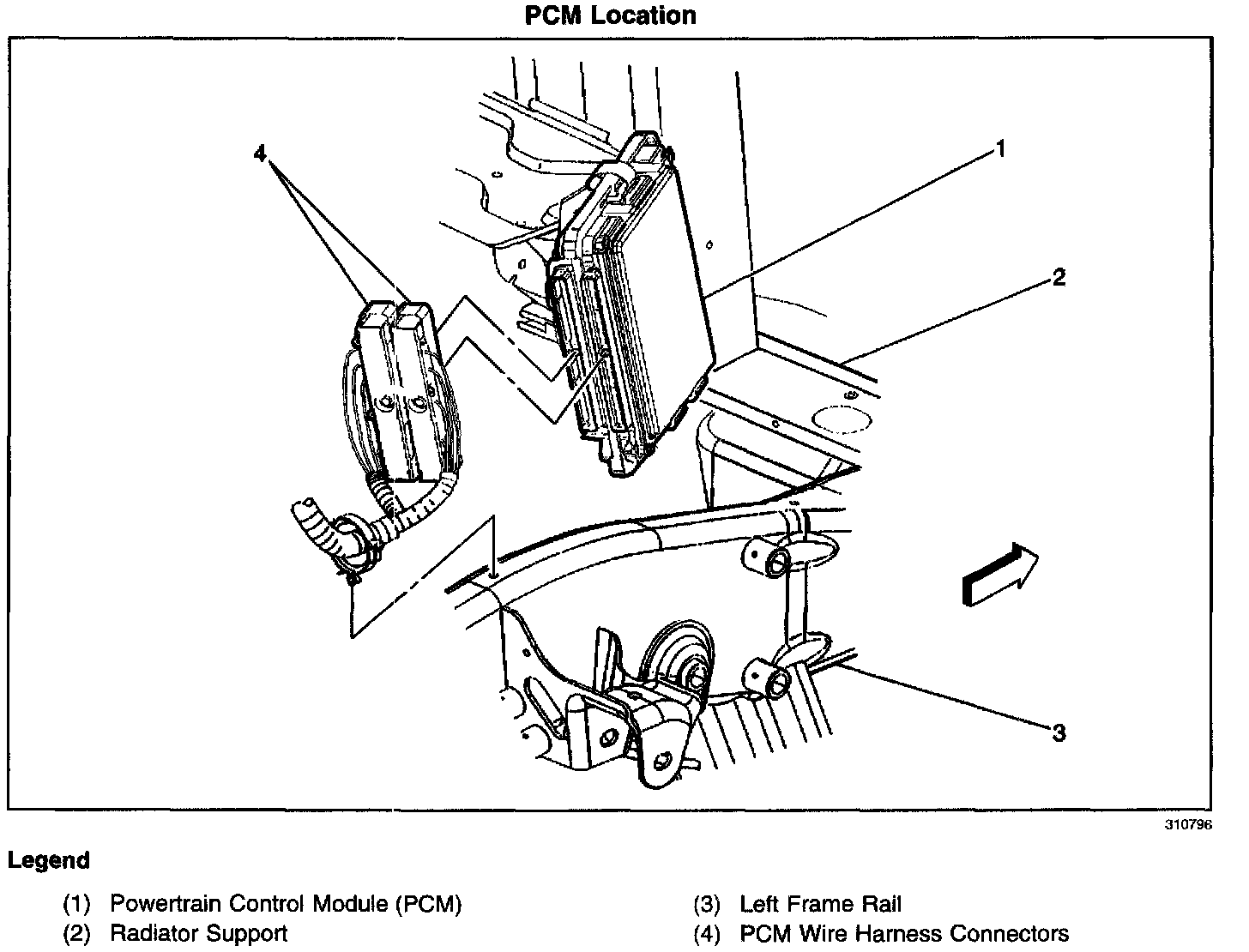 PCM Location

4

1

2

3

310796

Legend

(1) Powertrain Control Module (PCM)
(2) Radiator Support

(3) Left Frame Rail
(4) PCM Wire Harness Connectors