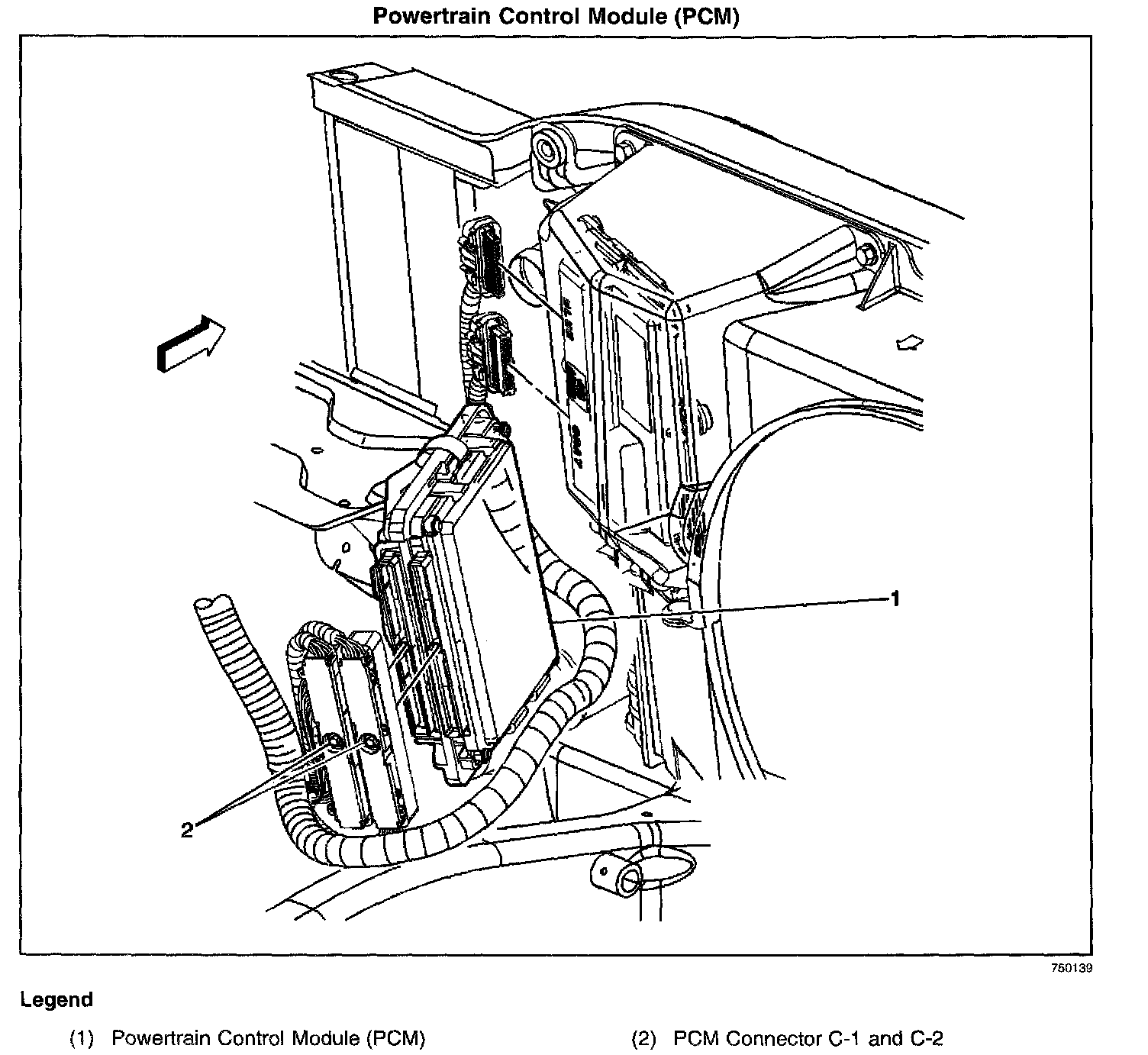 Powertrain Control Module (PCM)

1

2

750139

Legend

(1) Powertrain Control Module (PCM)

(2) PCM Connector C-1 and C-2