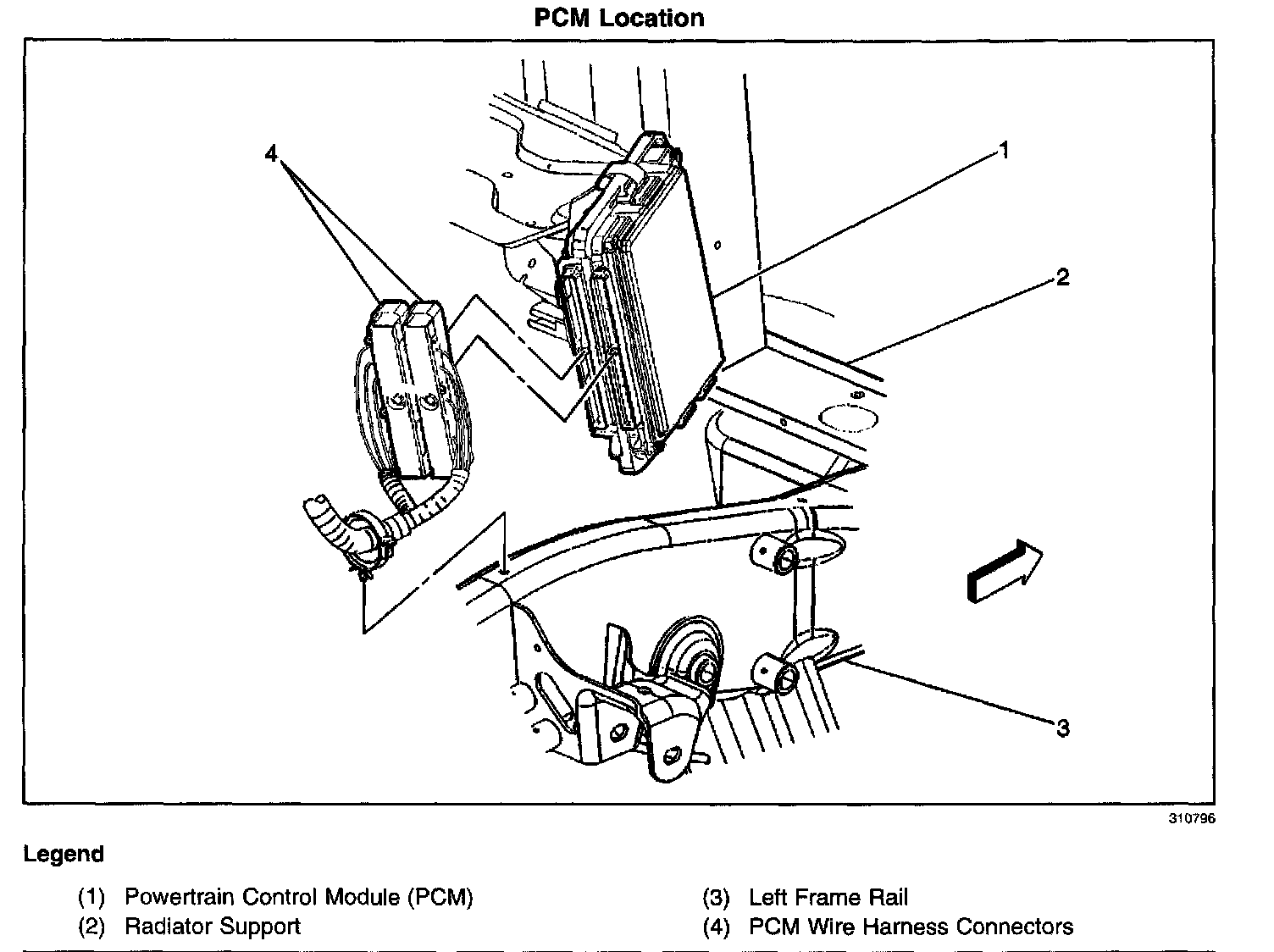 PCM Location

4

1

2

3

310796

Legend

(1) Powertrain Control Module (PCM)
(2) Radiator Support
(3) Left Frame Rail
(4) PCM Wire Harness Connectors