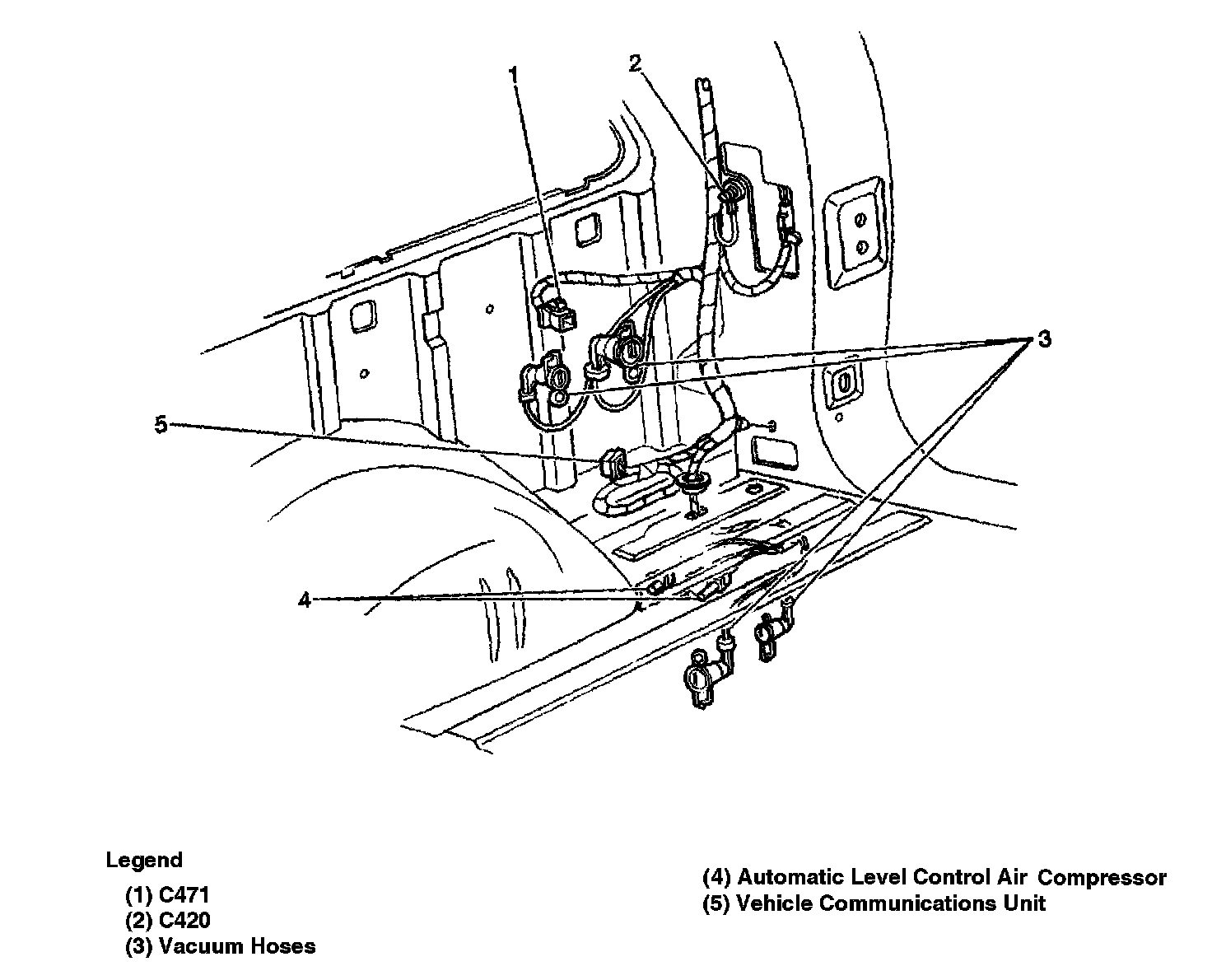 1
2
3
5
4

Legend
(1) C471
(2) C420
(3) Vacuum Hoses
(4) Automatic Level Control Air Compressor
(5) Vehicle Communications Unit