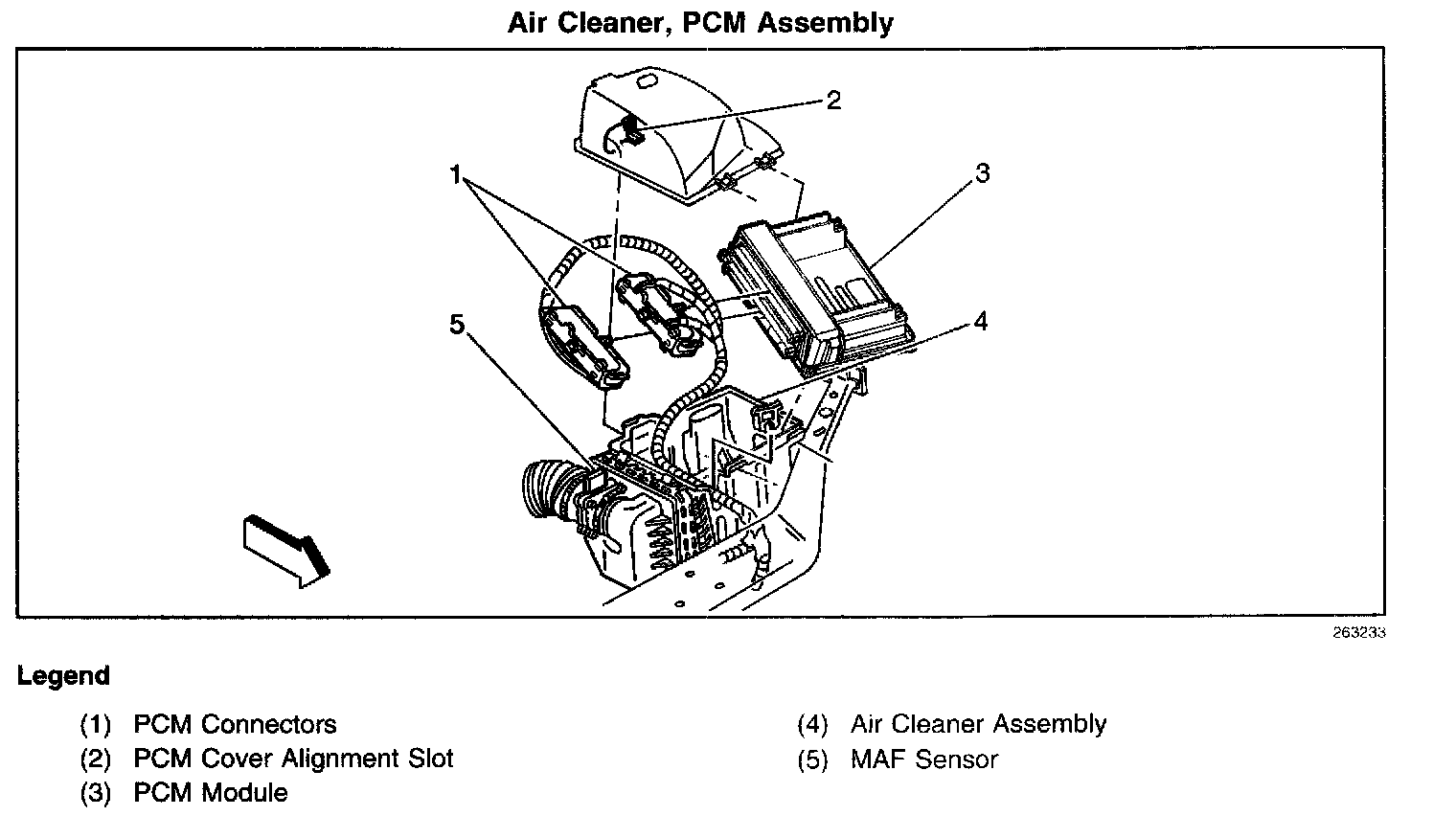 Air Cleaner, PCM Assembly

2
1
3
5
4

263233

Legend

(1) PCM Connectors
(2) PCM Cover Alignment Slot
(3) PCM Module

(4) Air Cleaner Assembly
(5) MAF Sensor