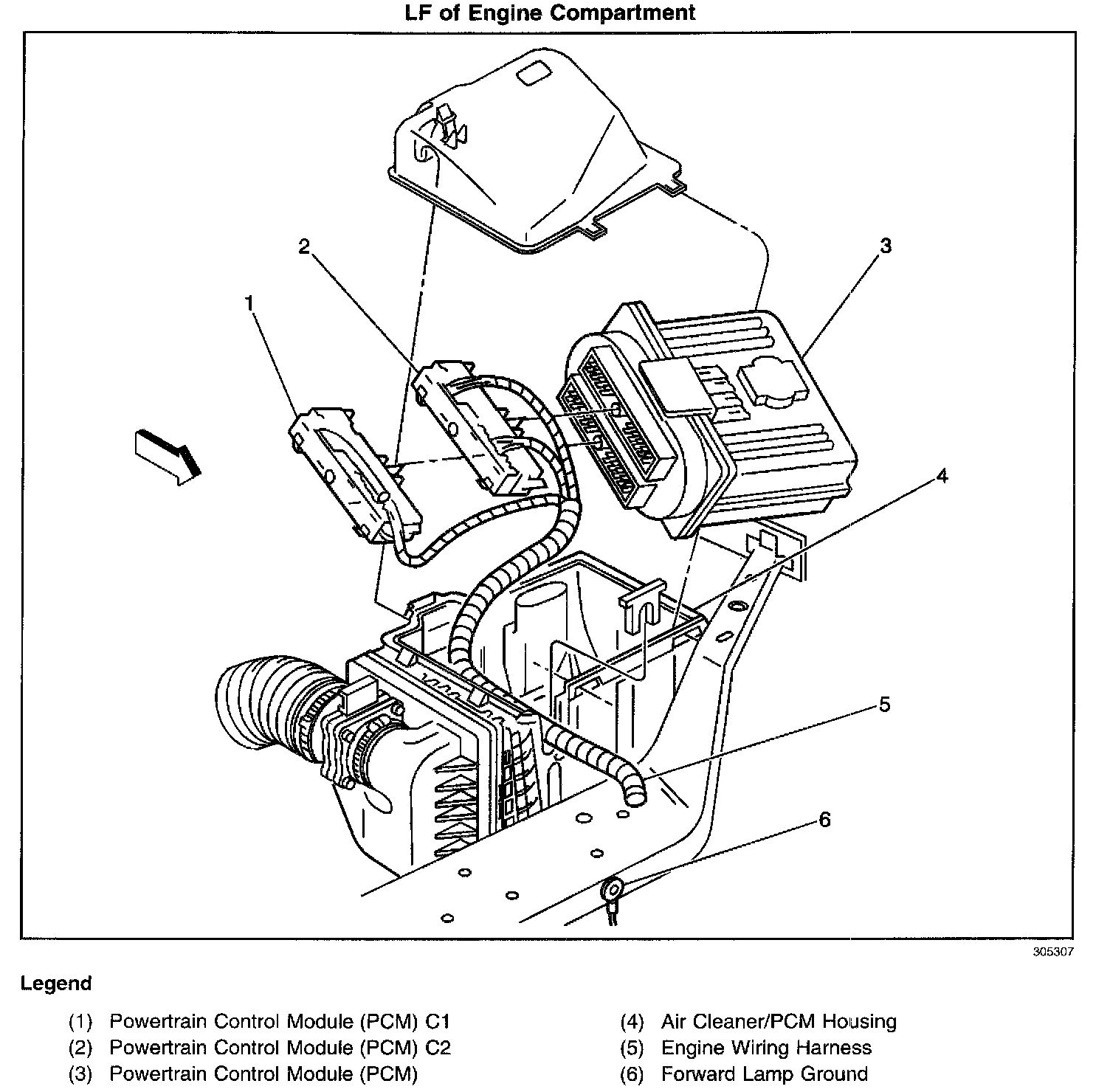 LF of Engine Compartment

2

3

1

4

5

6

305307

Legend

(1) Powertrain Control Module (PCM) C1
(2) Powertrain Control Module (PCM) C2
(3) Powertrain Control Module (PCM)

(4) Air Cleaner/PCM Housing
(5) Engine Wiring Harness
(6) Forward Lamp Ground