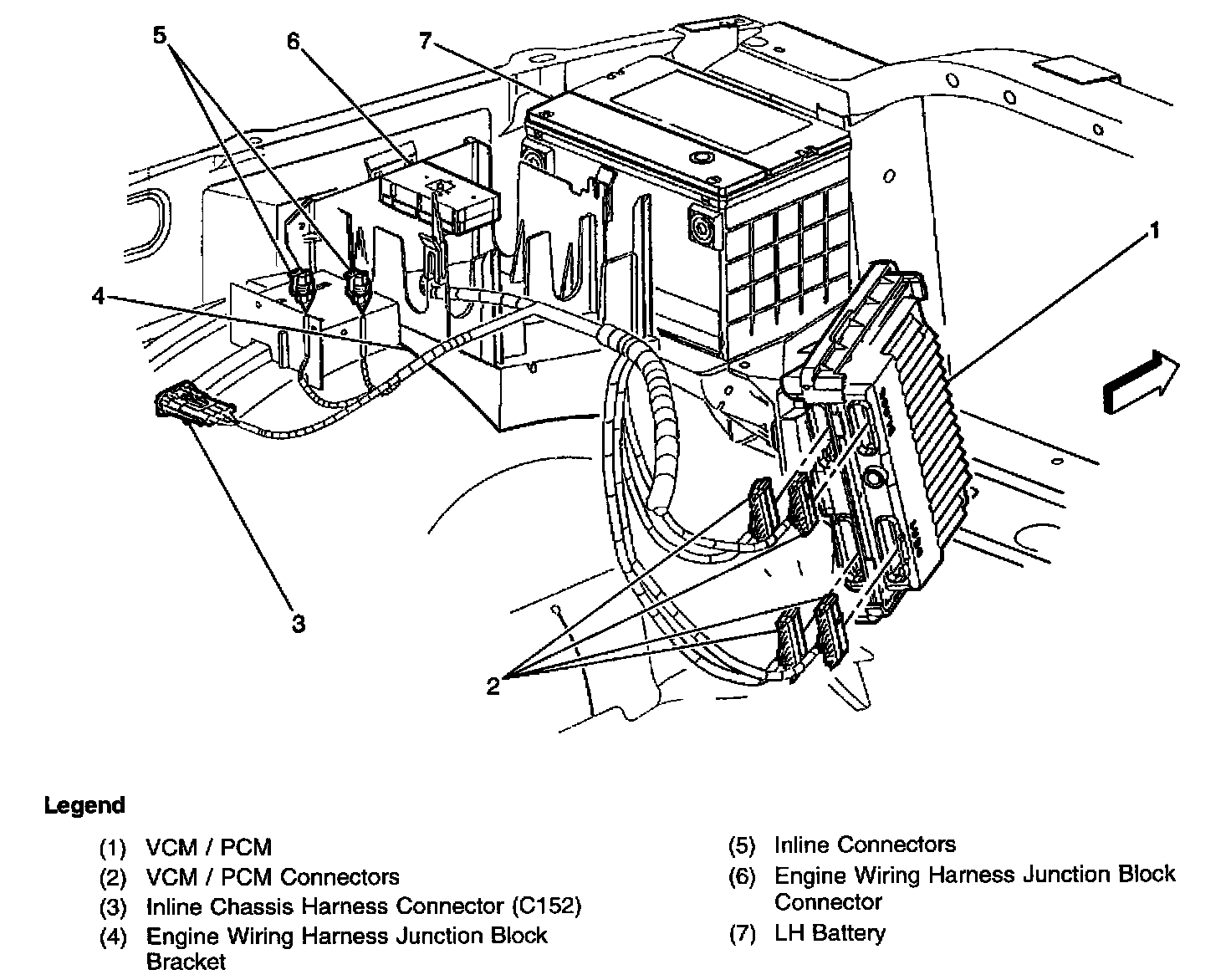 5

6

7

1

4

3

2

Legend

(1) VCM / PCM
(2) VCM / PCM Connectors
(3) Inline Chassis Harness Connector (C152)
(4) Engine Wiring Harness Junction Block Bracket
(5) Inline Connectors
(6) Engine Wiring Harness Junction Block Connector
(7) LH Battery