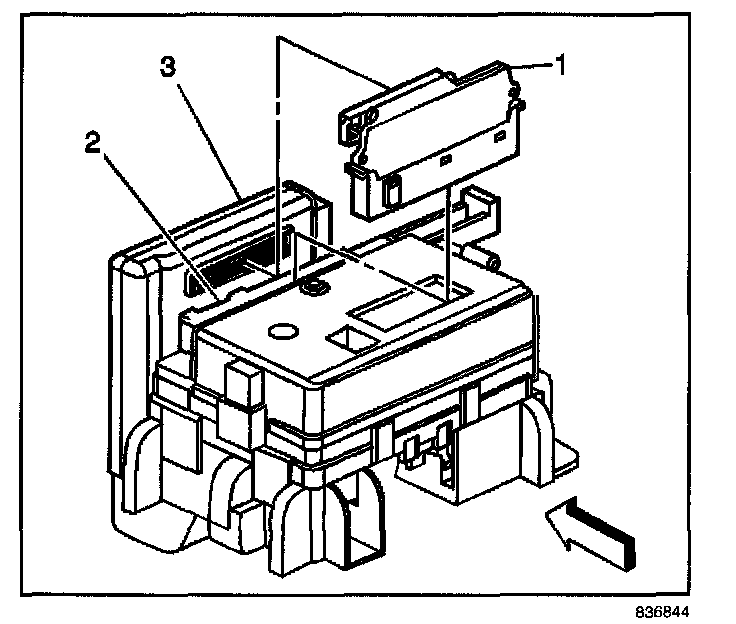 3
2
1
836844