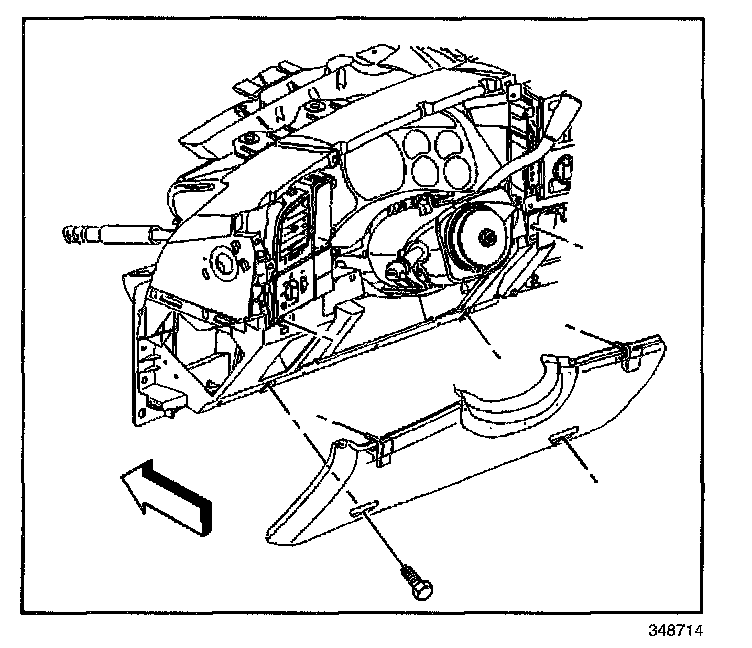 348714