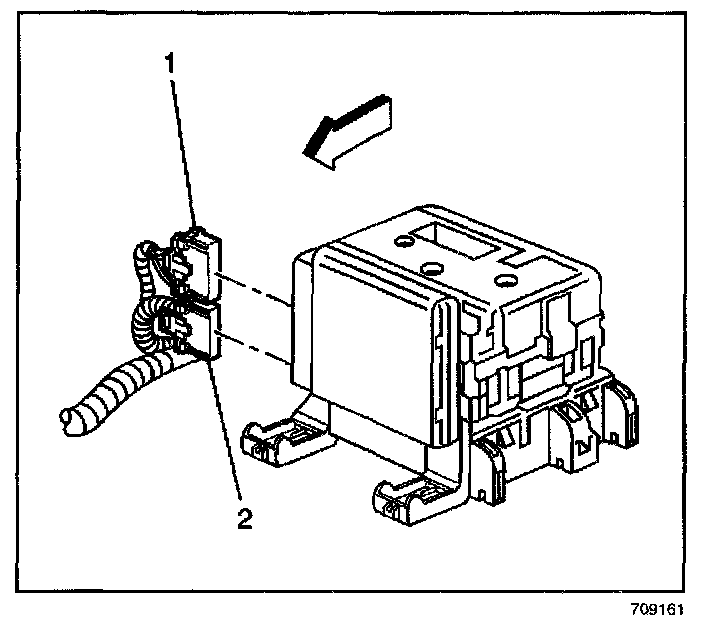 1

2

709161