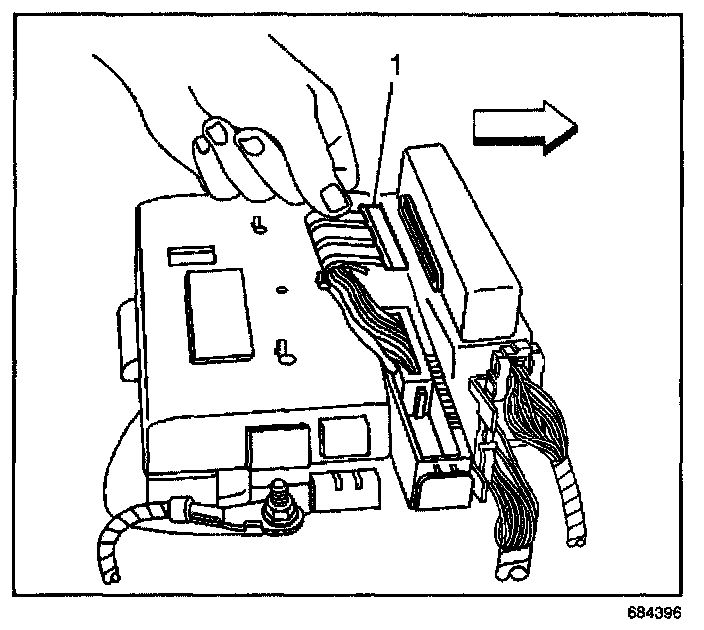 1

684396