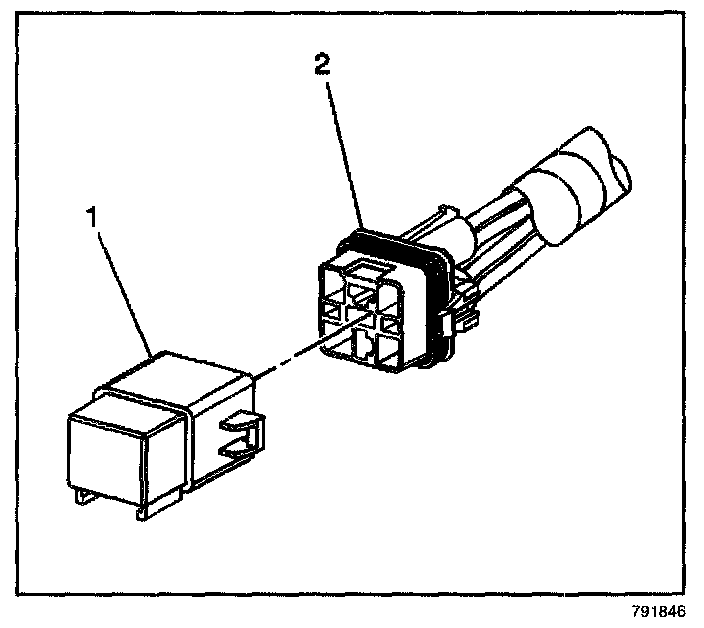 2

1

791846