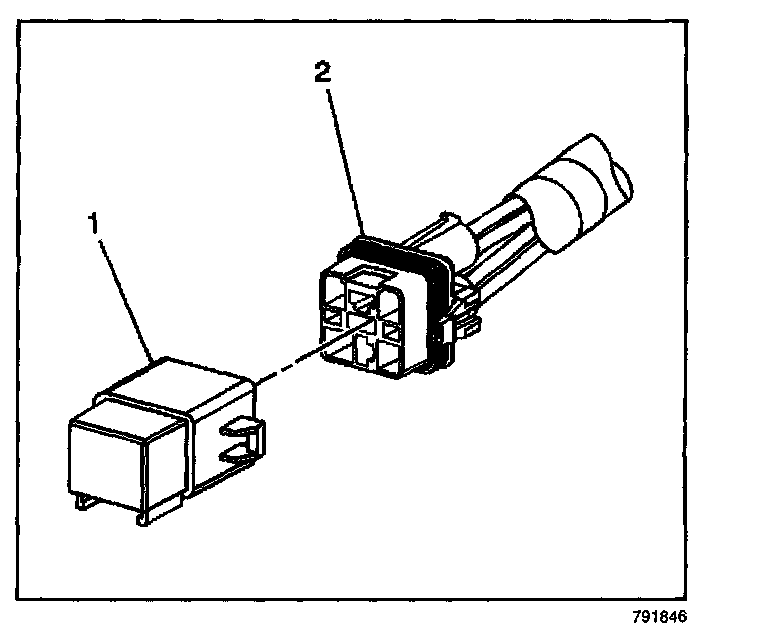 2

1

791846