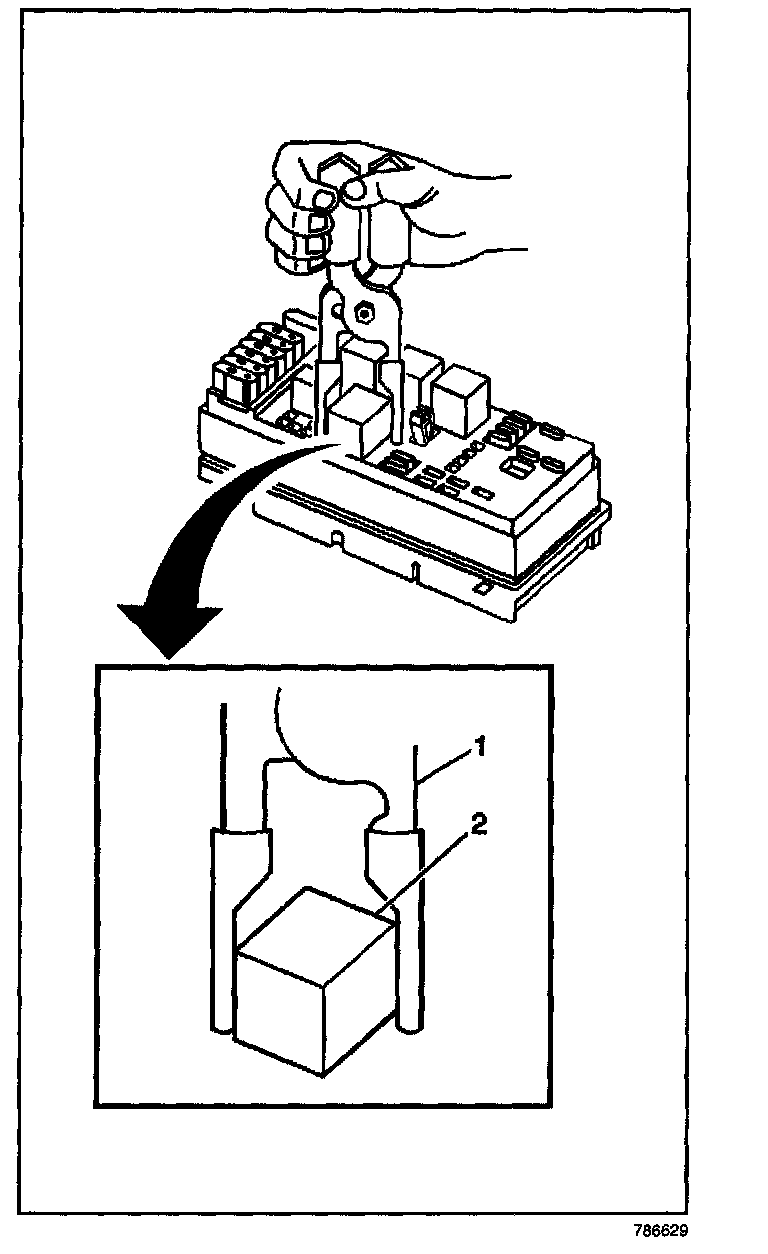 1
2
786629