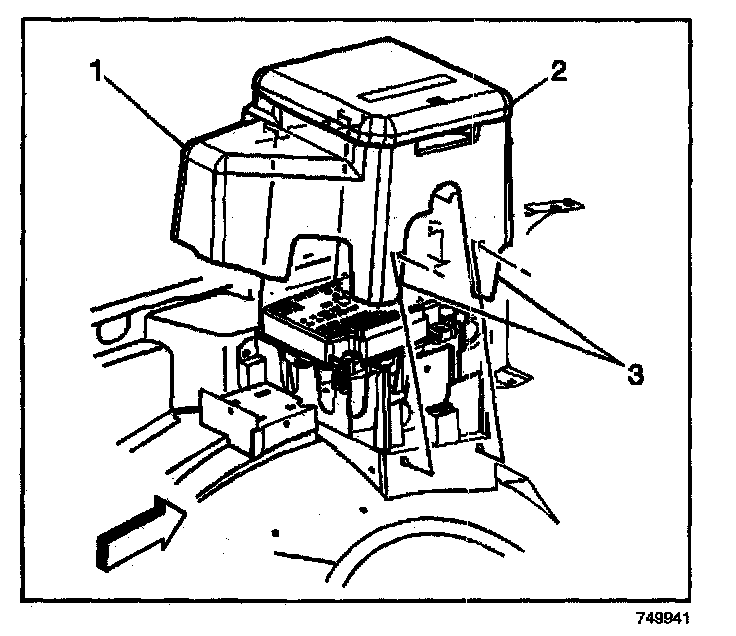 1
2
3
749941